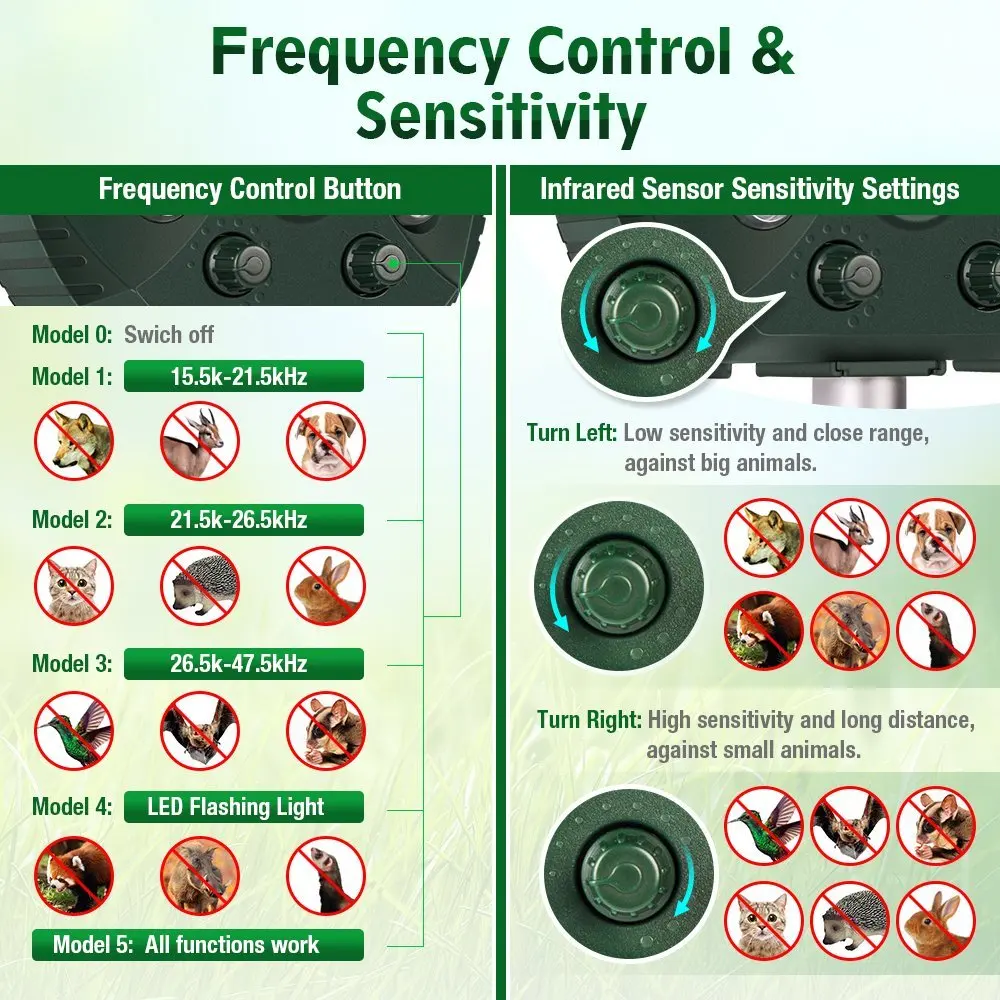 Frequency Control & Sensitivity

Frequency Control Button

Model 0: Swich off

Model 1: 15.5k-21.5kHz

Model 2: 21.5k-26.5kHz

Model 3: 26.5k-47.5kHz

Model 4: LED Flashing Light

Model 5: All functions work

Infrared Sensor Sensitivity Settings

Turn Left: Low sensitivity and close range, against big animals.

Turn Right: High sensitivity and long distance, against small animals.