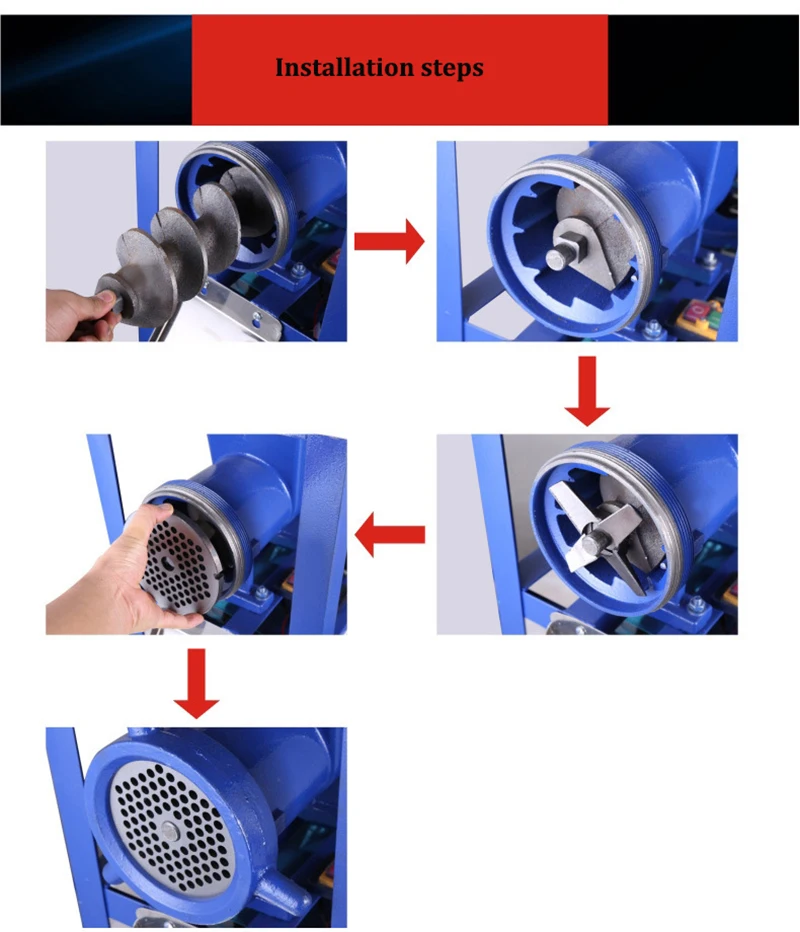 Installation steps