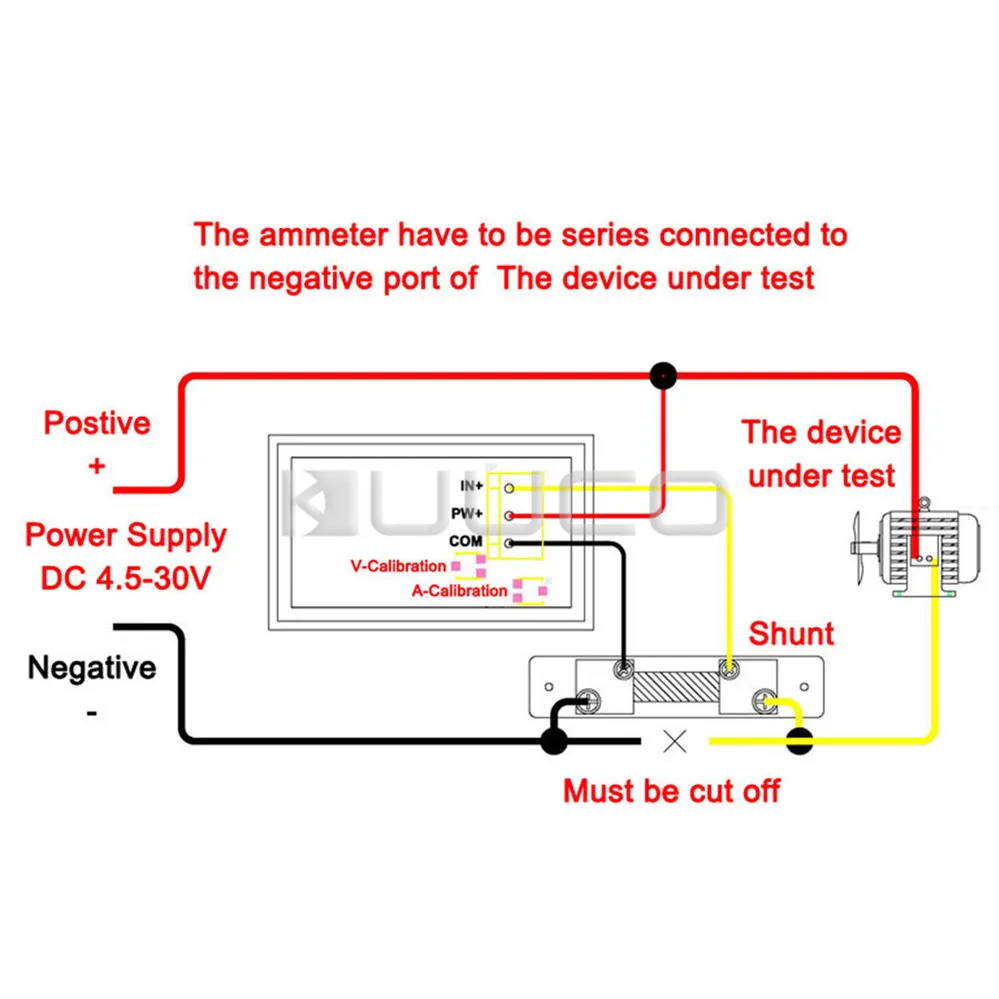 The ammeter have to be series connected to the negative port of The device under test

Postive
+

Power Supply
DC 4.5-30V

Negative
-

KUUCO

IN+
PW+
COM
V-Calibration
A-Calibration

The device under test

Shunt

Must be cut off