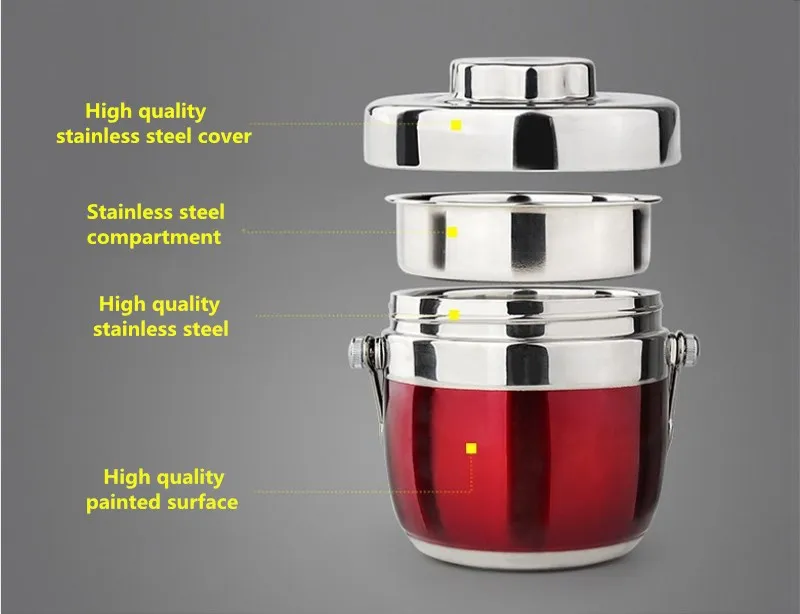 High quality stainless steel cover

Stainless steel compartment

High quality stainless steel

High quality painted surface