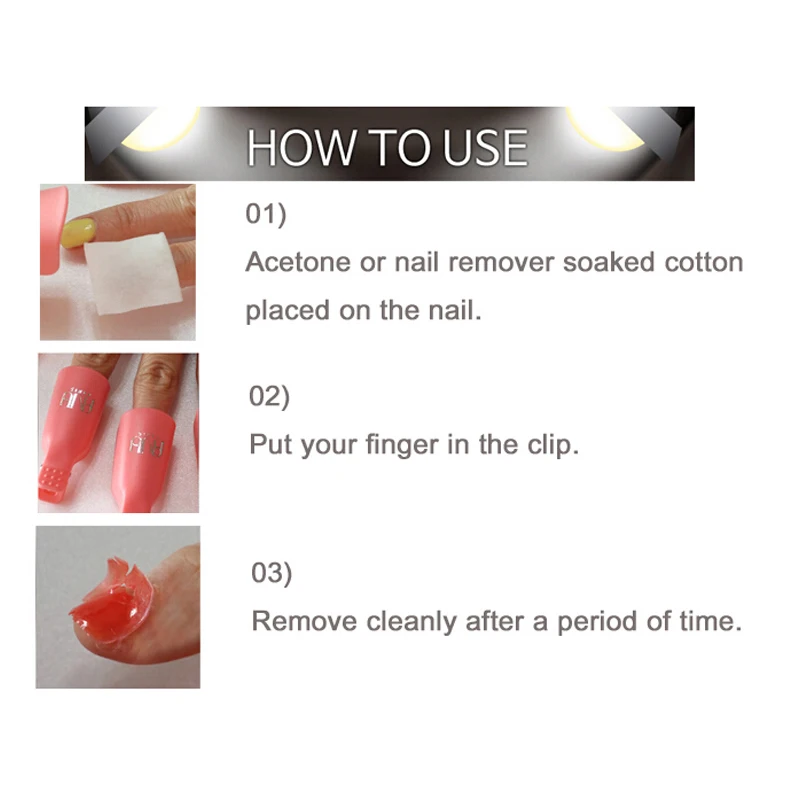 HOW TO USE

01)
Acetone or nail remover soaked cotton placed on the nail.

02)
Put your finger in the clip.

03)
Remove cleanly after a period of time.