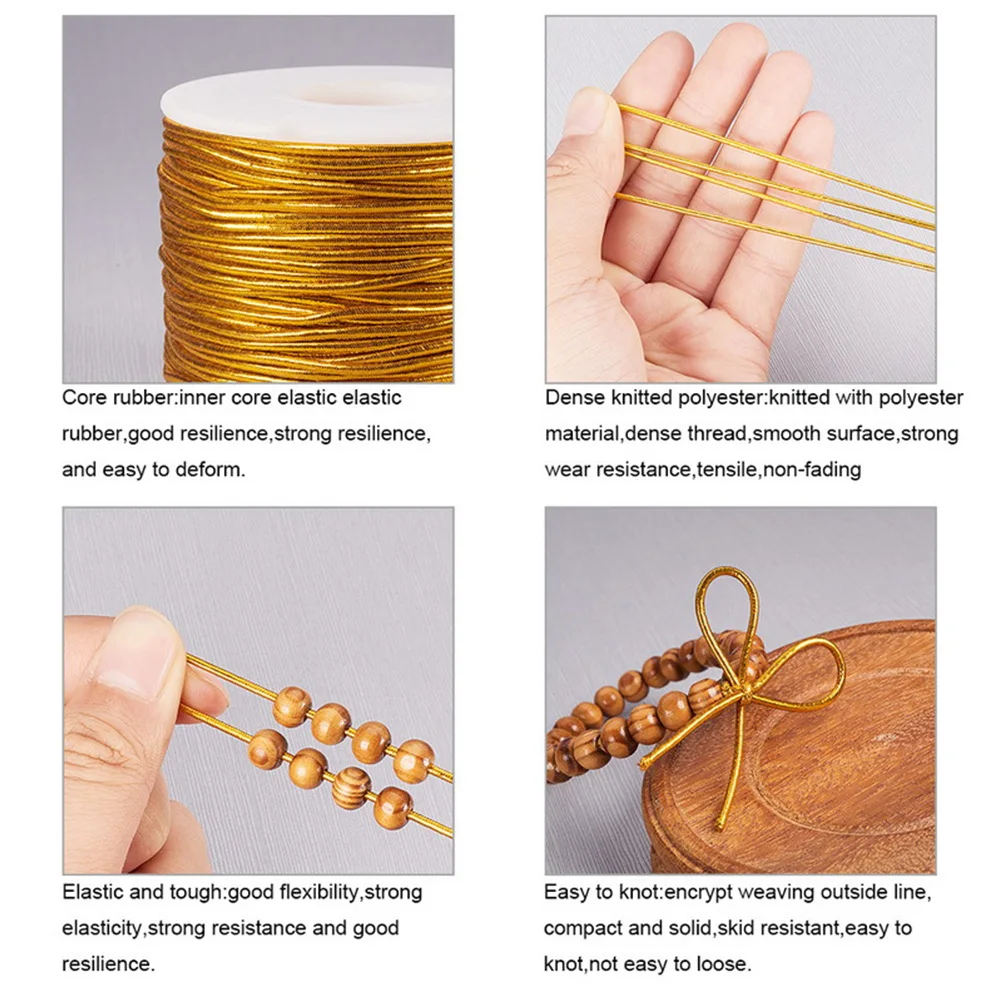 Core rubber:inner core elastic elastic rubber,good resilience,strong resilience, and easy to deform.

Dense knitted polyester:knitted with polyester material,dense thread,smooth surface,strong wear resistance,tensile,non-fading

Elastic and tough:good flexibility,strong elasticity,strong resistance and good resilience.

Easy to knot:encrypt weaving outside line, compact and solid,skid resistant,easy to knot,not easy to loose.