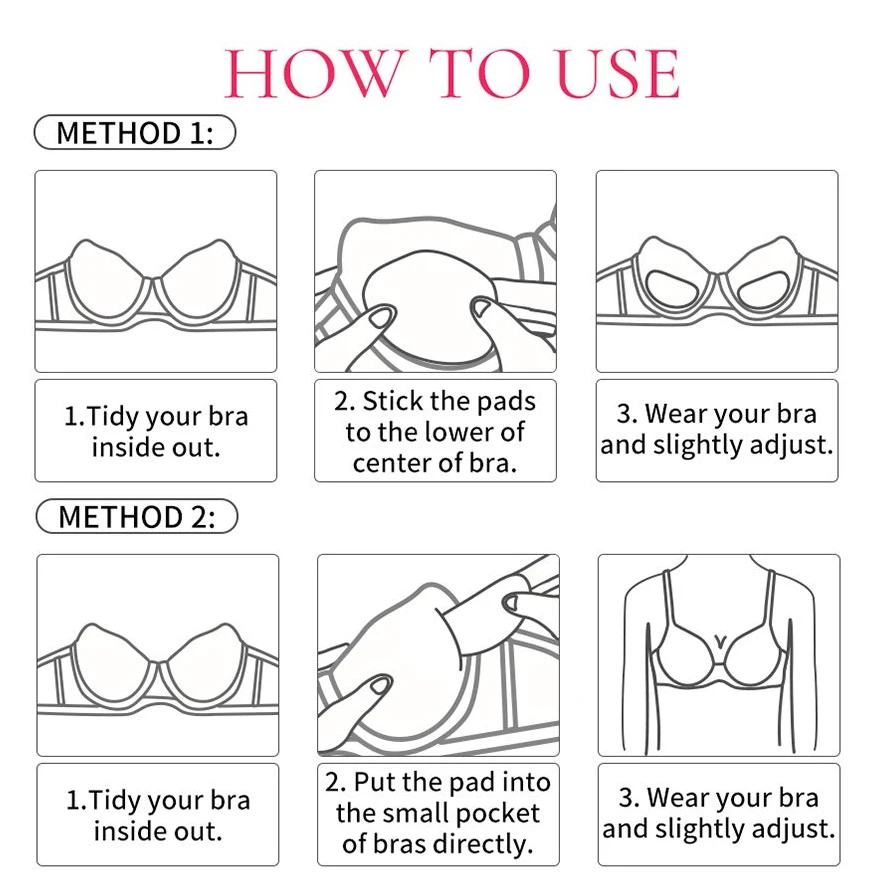 HOW TO USE

METHOD 1:

1.Tidy your bra inside out.

2. Stick the pads to the lower of center of bra.

3. Wear your bra and slightly adjust.

METHOD 2:

1.Tidy your bra inside out.

2. Put the pad into the small pocket of bras directly.

3. Wear your bra and slightly adjust.