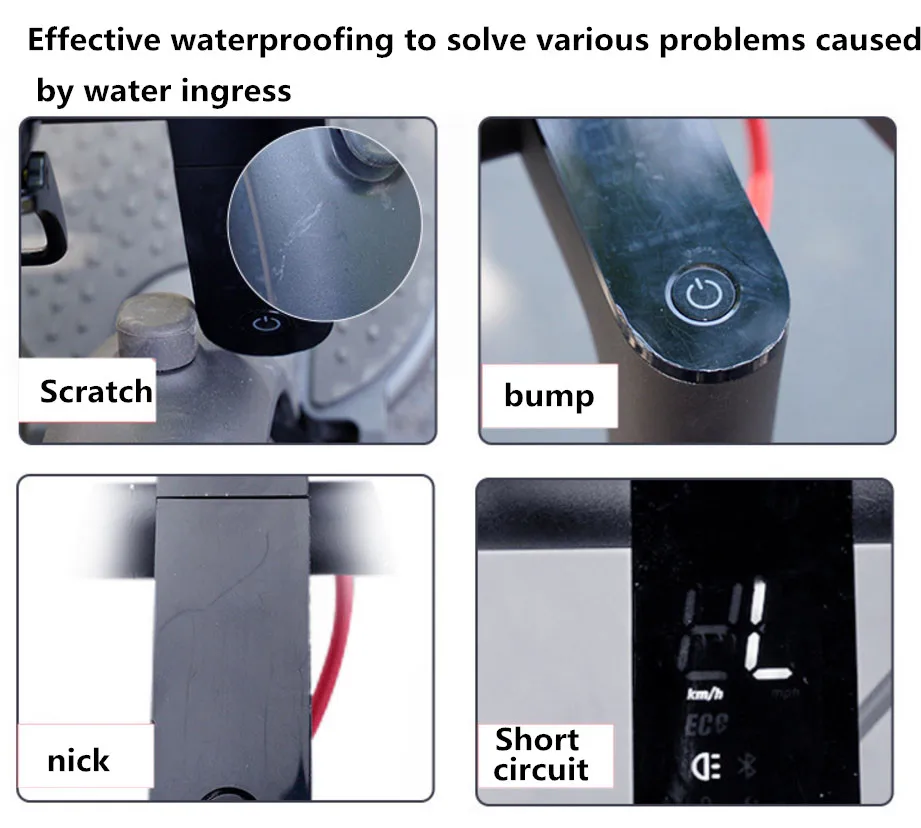 Effective waterproofing to solve various problems caused by water ingress

Scratch

bump

nick

km/h

mph

ECO

Short circuit