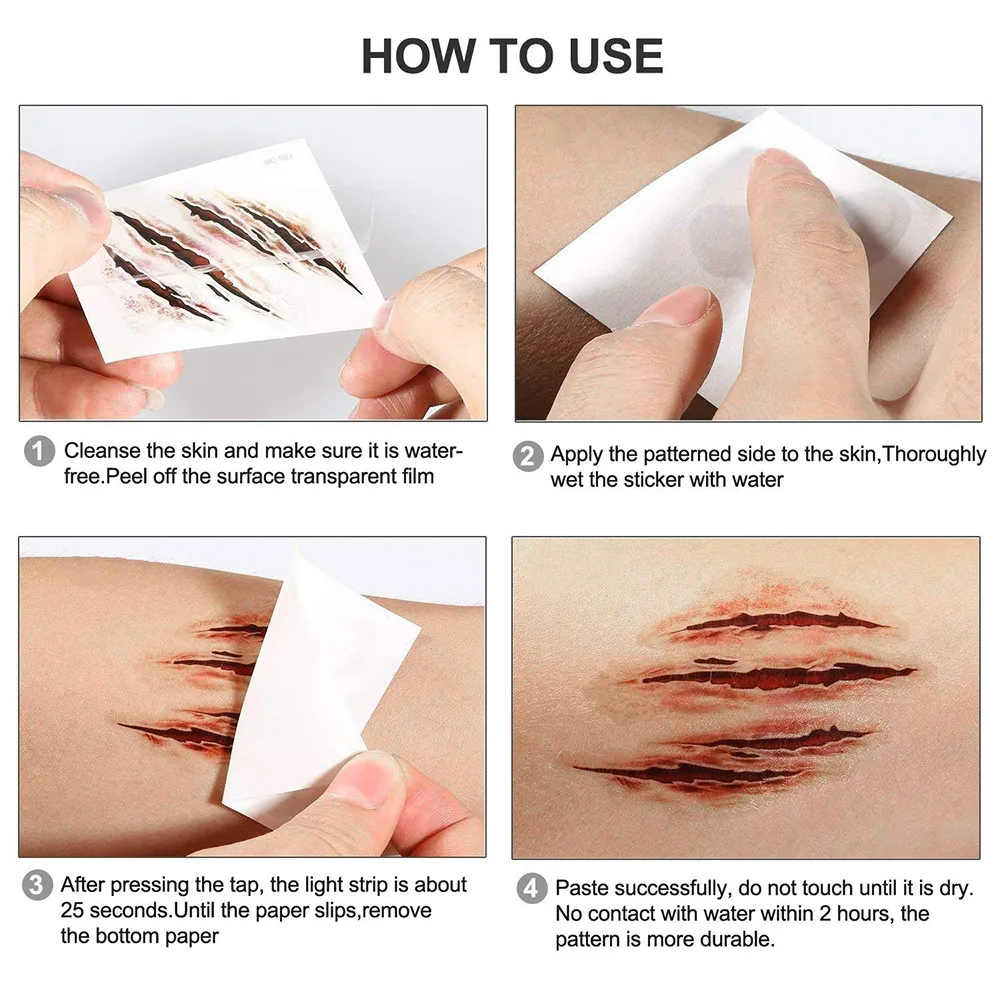 HOW TO USE

1 Cleanse the skin and make sure it is water-free.Peel off the surface transparent film

2 Apply the patterned side to the skin,Thoroughly wet the sticker with water

3 After pressing the tap, the light strip is about 25 seconds.Until the paper slips,remove the bottom paper

4 Paste successfully, do not touch until it is dry. No contact with water within 2 hours, the pattern is more durable.