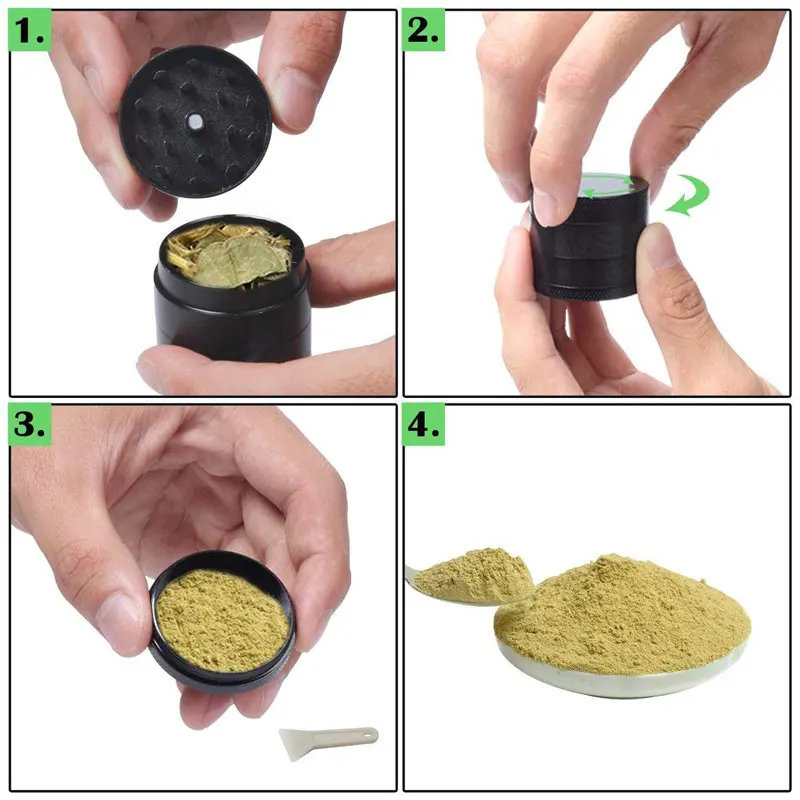 1.

2.

3.

4.