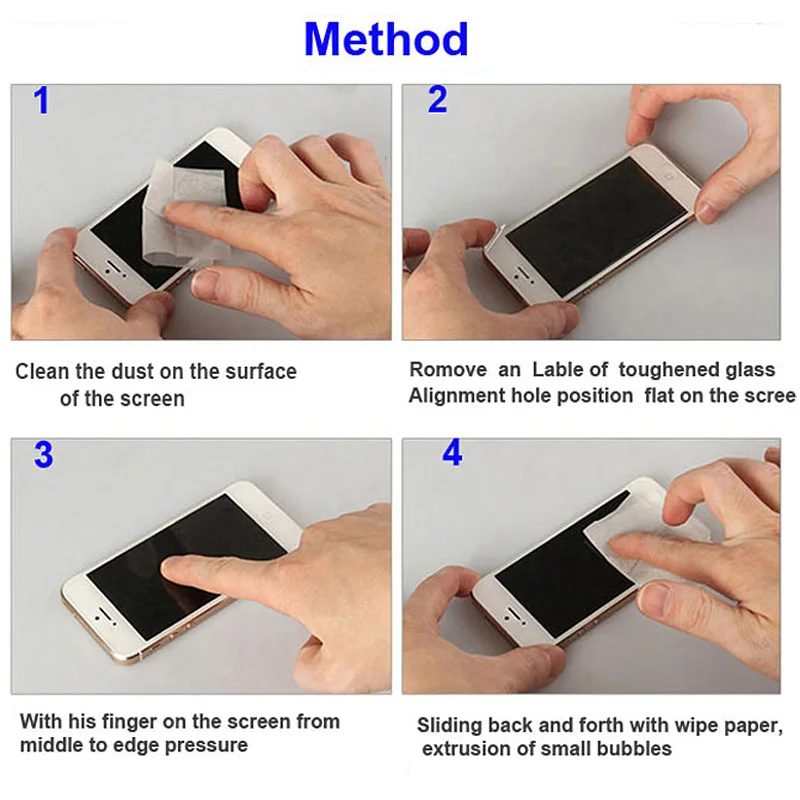 Method

1

Clean the dust on the surface of the screen

2

Romove an Lable of toughened glass Alignment hole position flat on the scree

3

With his finger on the screen from middle to edge pressure

4

Sliding back and forth with wipe paper, extrusion of small bubbles