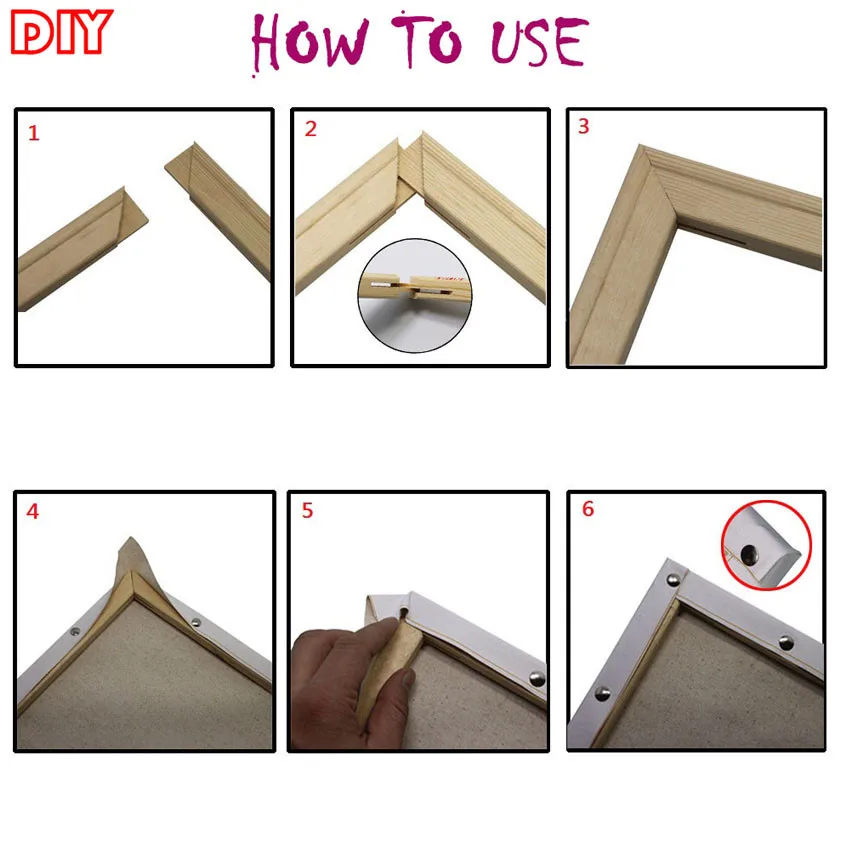 DIY

HOW TO USE

1

2

3

4

5

6