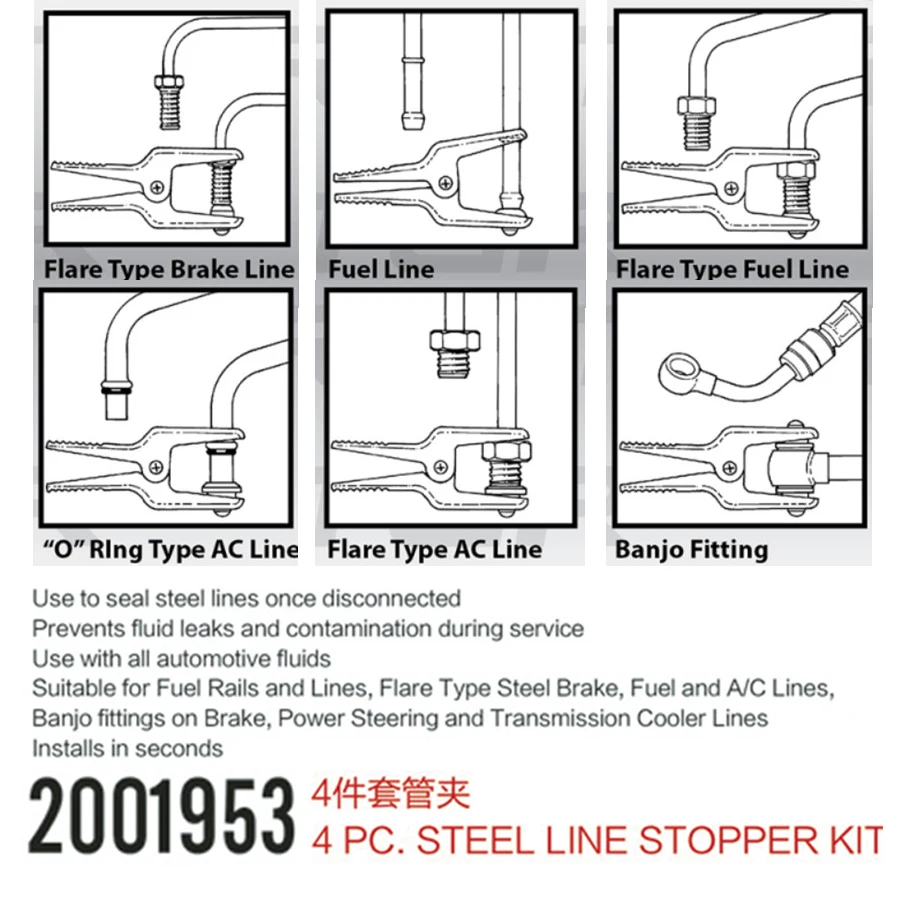 Flare Type Brake Line

Fuel Line

Flare Type Fuel Line

"O" RIng Type AC Line

Flare Type AC Line

Banjo Fitting

Use to seal steel lines once disconnected
Prevents fluid leaks and contamination during service
Use with all automotive fluids
Suitable for Fuel Rails and Lines, Flare Type Steel Brake, Fuel and A/C Lines, Banjo fittings on Brake, Power Steering and Transmission Cooler Lines
Installs in seconds

2001953 4件套管夹
4 PC. STEEL LINE STOPPER KIT