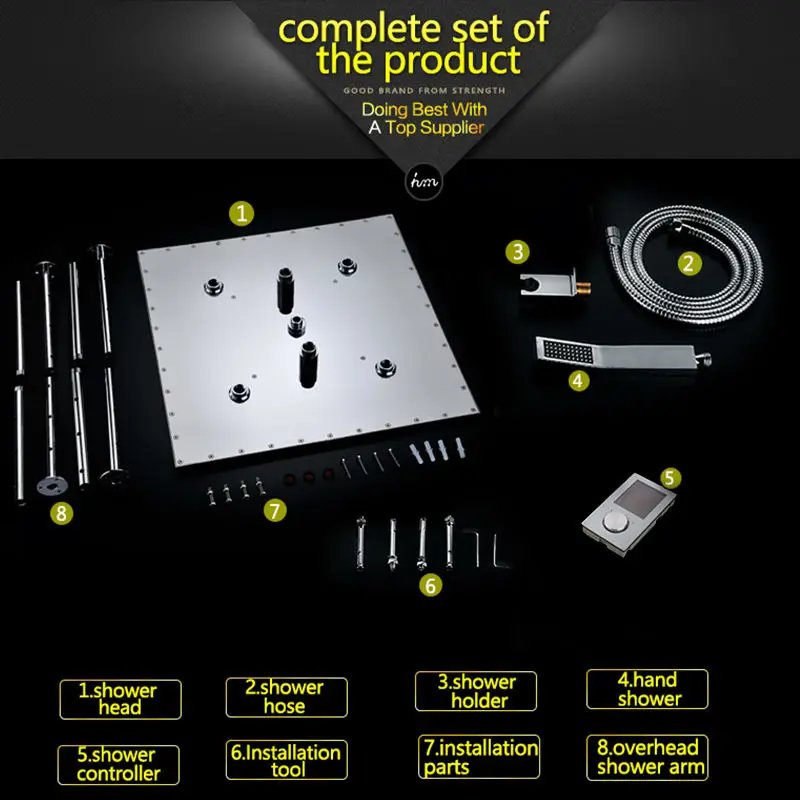 complete set of the product

GOOD BRAND FROM STRENGTH

Doing Best With A Top Supplier

hm

1

3

2

4

5

8

7

6

1.shower head

2.shower hose

3.shower holder

4.hand shower

5.shower controller

6.Installation tool

7.installation parts

8.overhead shower arm