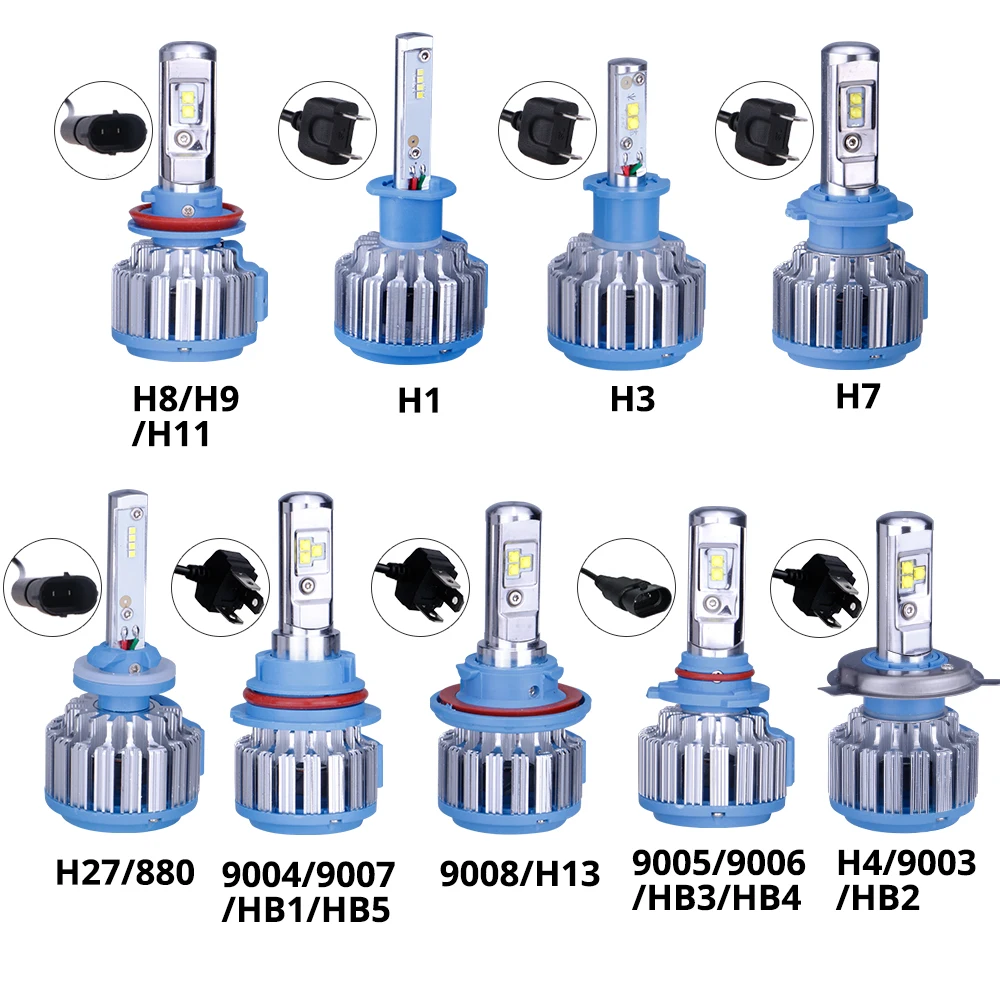 H8/H9
/H11

H1

H3

H7

H27/880

9004/9007
/HB1/HB5

9008/H13

9005/9006
/HB3/HB4

H4/9003
/HB2