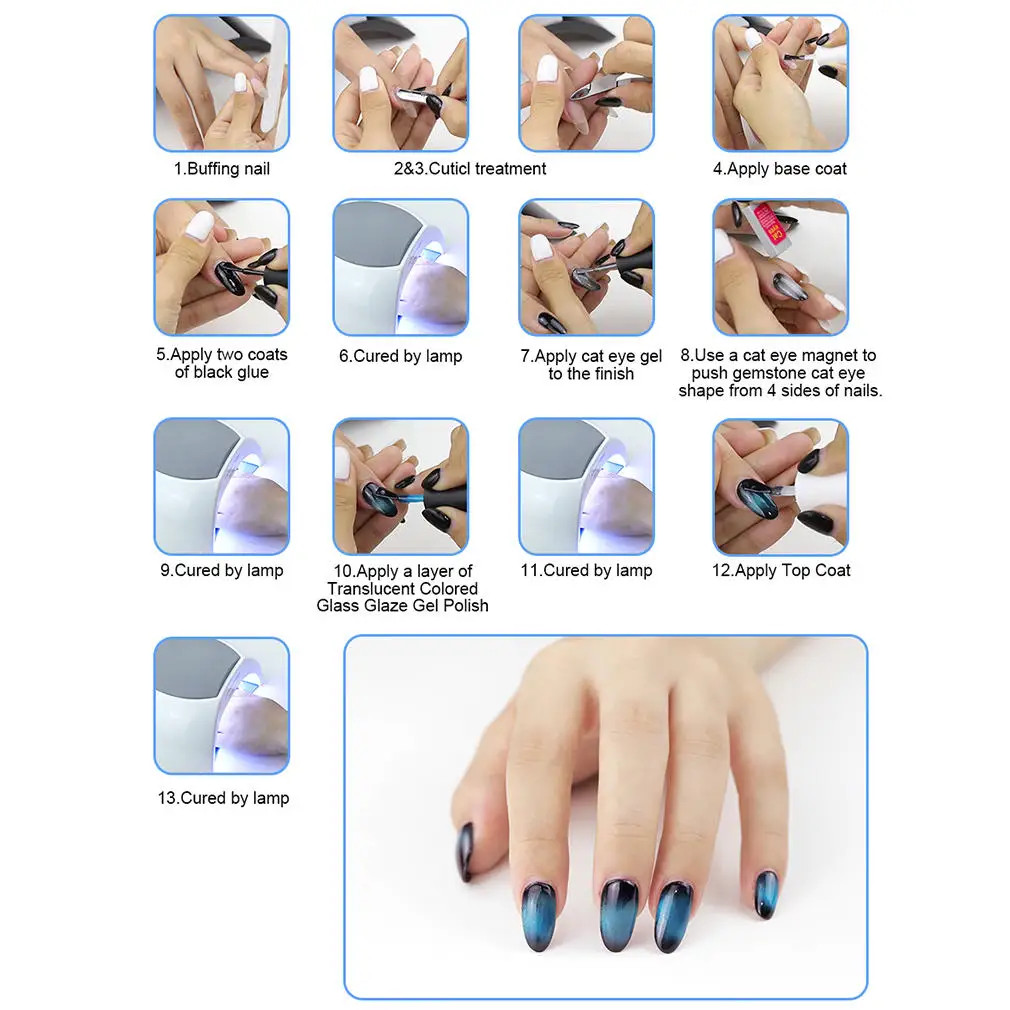 1.Buffing nail

2&3.Cuticl treatment

4.Apply base coat

5.Apply two coats of black glue

6.Cured by lamp

7.Apply cat eye gel to the finish

8.Use a cat eye magnet to push gemstone cat eye shape from 4 sides of nails.

9.Cured by lamp

10.Apply a layer of Translucent Colored Glass Glaze Gel Polish

11.Cured by lamp

12.Apply Top Coat

13.Cured by lamp