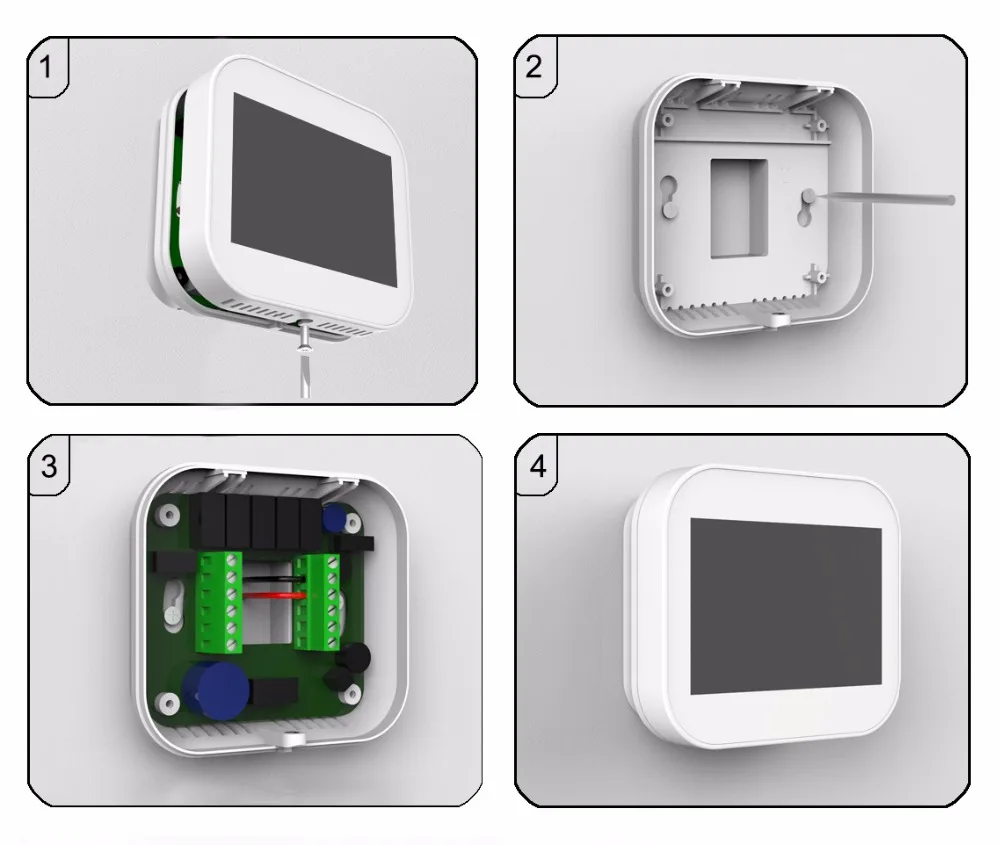 1

2

3

4