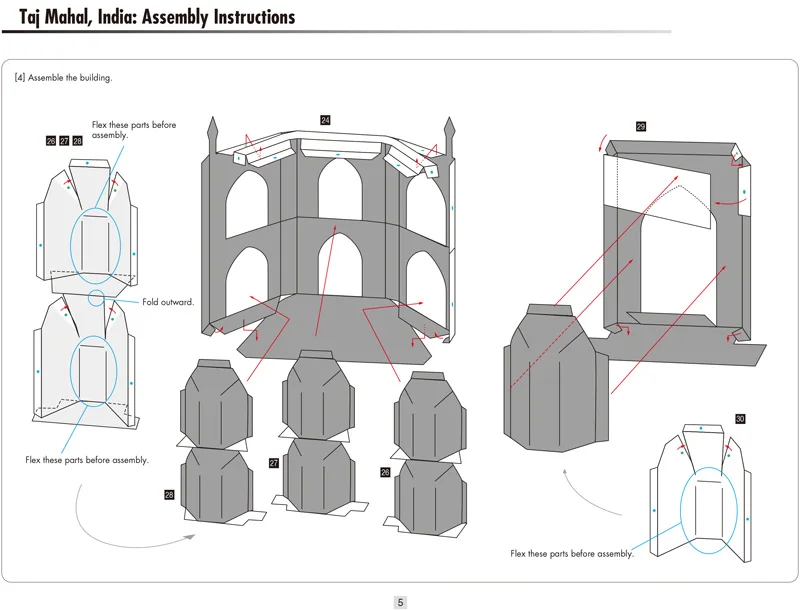 Taj Mahal, India: Assembly Instructions

[4] Assemble the building.

26 27 28

Flex these parts before assembly.

Fold outward.

Flex these parts before assembly.

24

28

27

26

29

30

Flex these parts before assembly.

5