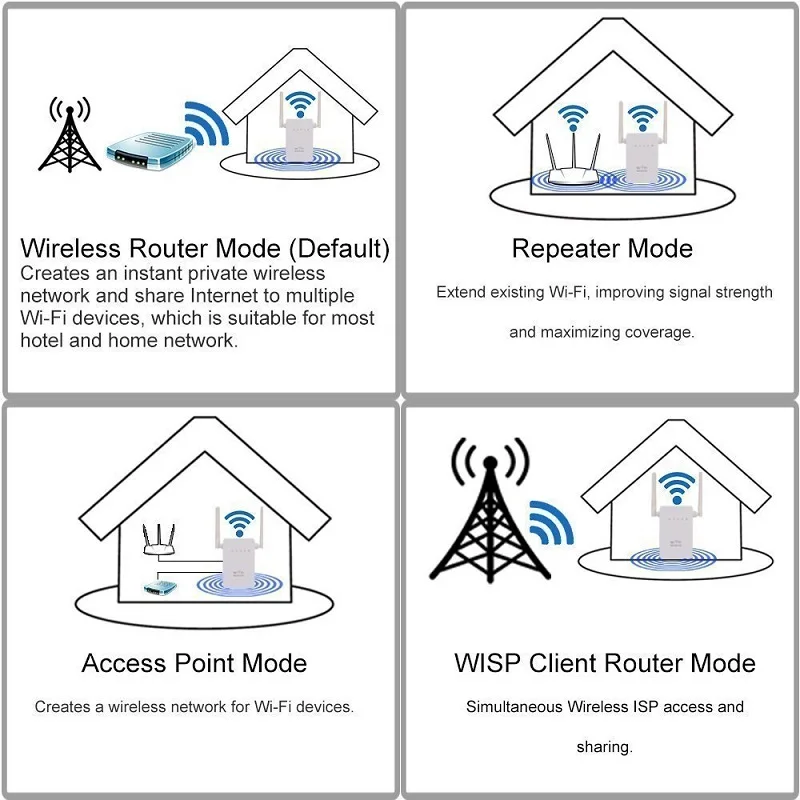 Wireless Router Mode (Default)
Creates an instant private wireless network and share Internet to multiple Wi-Fi devices, which is suitable for most hotel and home network.

Repeater Mode
Extend existing Wi-Fi, improving signal strength and maximizing coverage.

Access Point Mode
Creates a wireless network for Wi-Fi devices.

WISP Client Router Mode
Simultaneous Wireless ISP access and sharing.