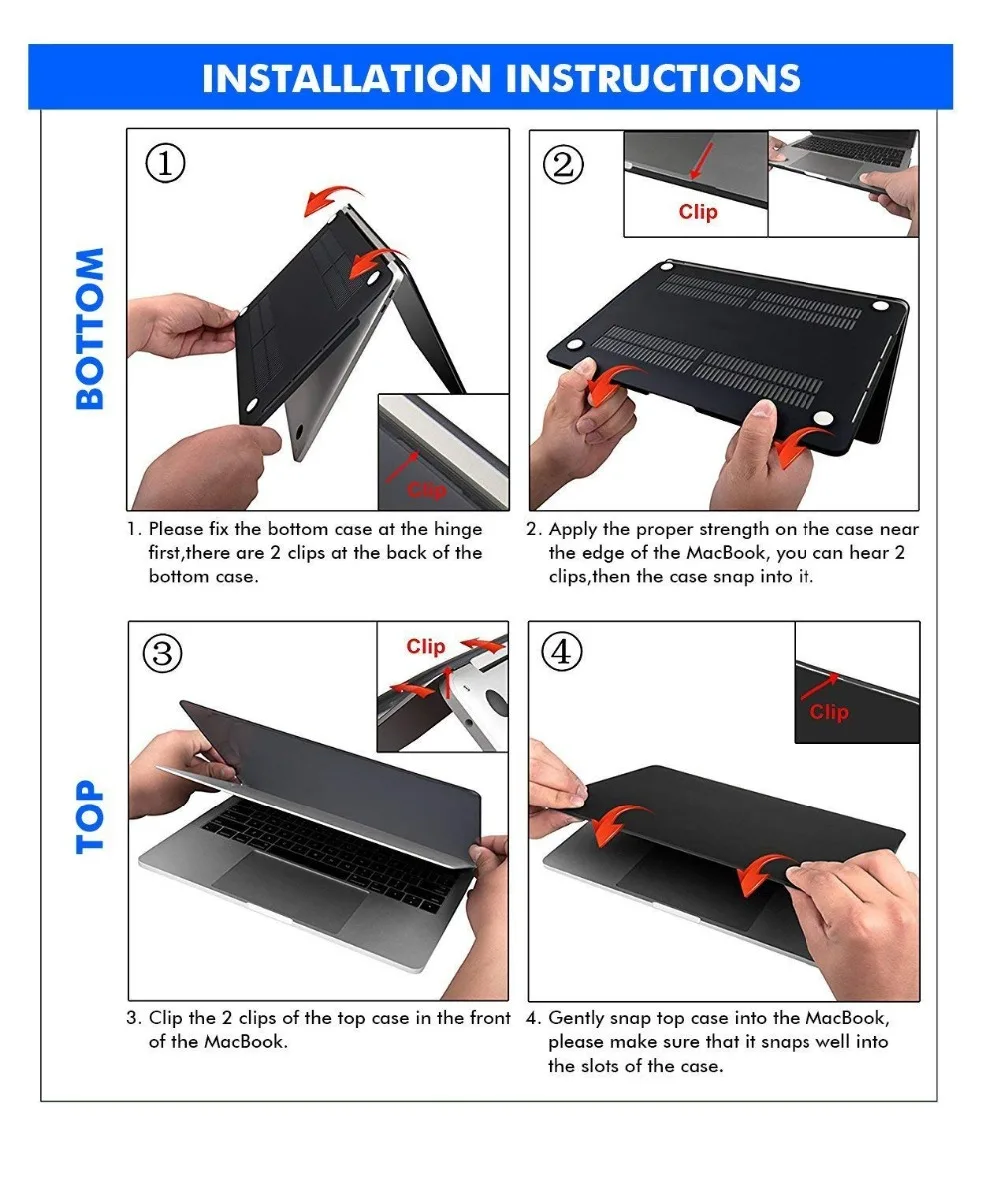 INSTALLATION INSTRUCTIONS

BOTTOM

①

Clip

1. Please fix the bottom case at the hinge first,there are 2 clips at the back of the bottom case.

②

Clip

2. Apply the proper strength on the case near the edge of the MacBook, you can hear 2 clips,then the case snap into it.

TOP

③

Clip

3. Clip the 2 clips of the top case in the front of the MacBook.

④

Clip

4. Gently snap top case into the MacBook, please make sure that it snaps well into the slots of the case.