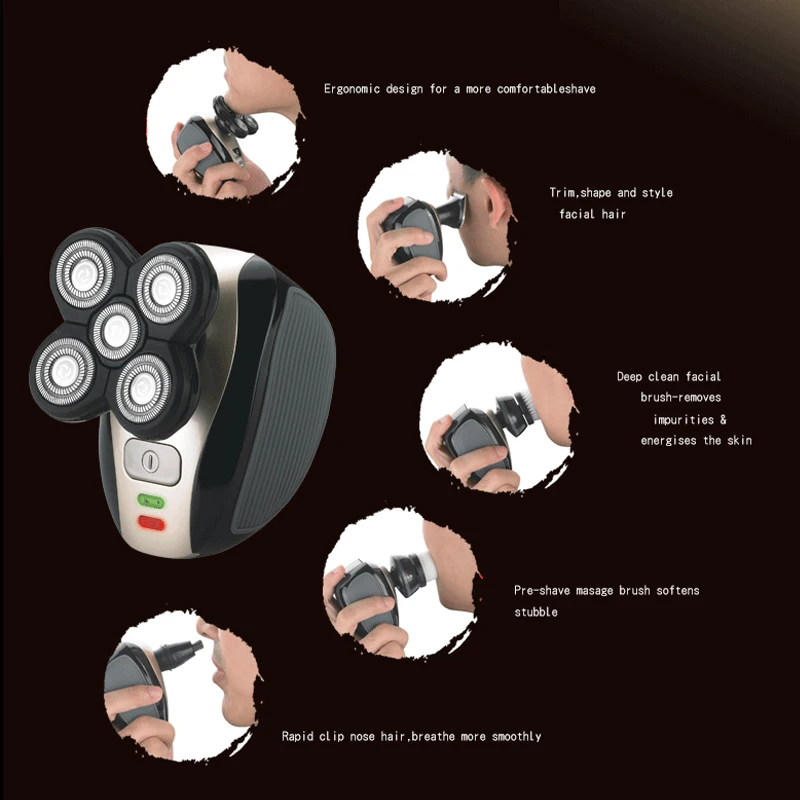 Ergonomic design for a more comfortableshave

Trim,shape and style facial hair

Deep clean facial brush-removes impurities & energises the skin

Pre-shave masage brush softens stubble

Rapid clip nose hair,breathe more smoothly