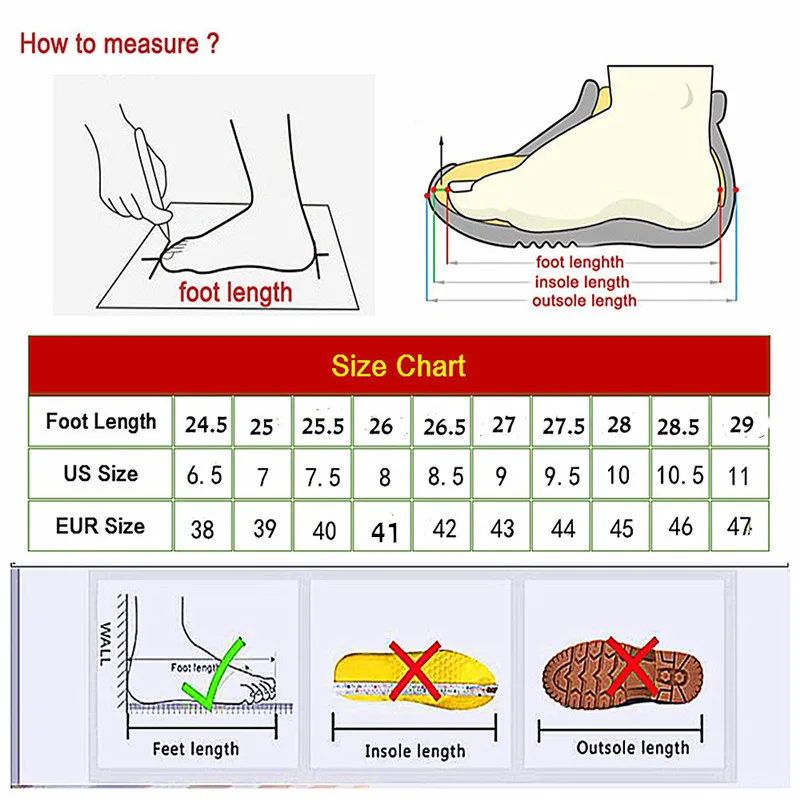 How to measure ?

foot length

foot lenghth
insole length
outsole length

Size Chart

| Foot Length | 24.5 | 25 | 25.5 | 26 | 26.5 | 27 | 27.5 | 28 | 28.5 | 29 |
|---|---|---|---|---|---|---|---|---|---|---|
| US Size | 6.5 | 7 | 7.5 | 8 | 8.5 | 9 | 9.5 | 10 | 10.5 | 11 |
| EUR Size | 38 | 39 | 40 | 41 | 42 | 43 | 44 | 45 | 46 | 47 |

WALL

Foot length

Feet length

Insole length

Outsole length