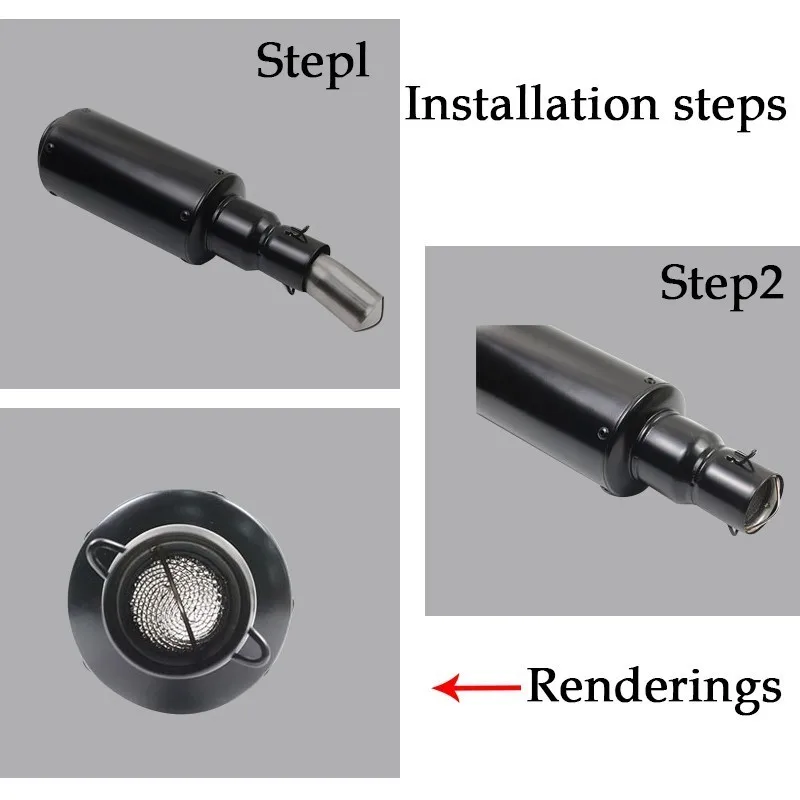 Step1

Installation steps

Step2

Renderings