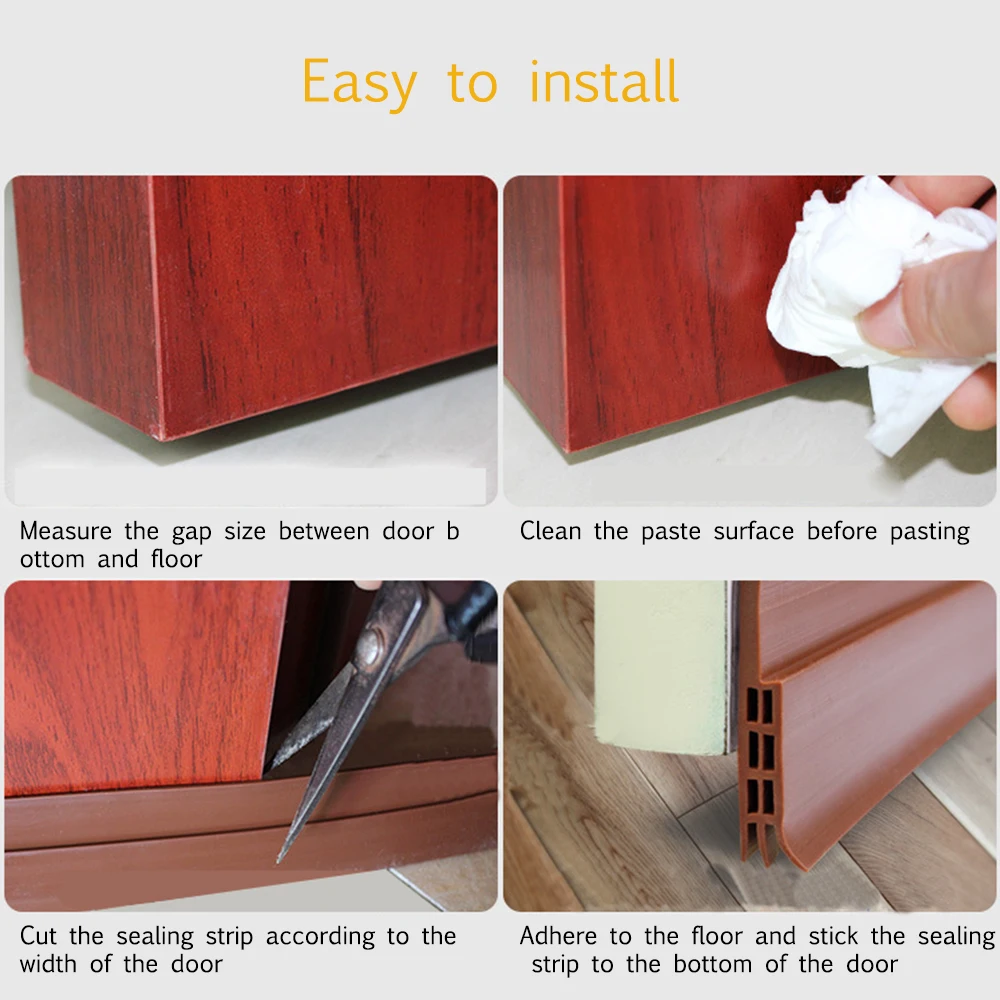 Easy to install

Measure the gap size between door b ottom and floor

Clean the paste surface before pasting

Cut the sealing strip according to the width of the door

Adhere to the floor and stick the sealing strip to the bottom of the door