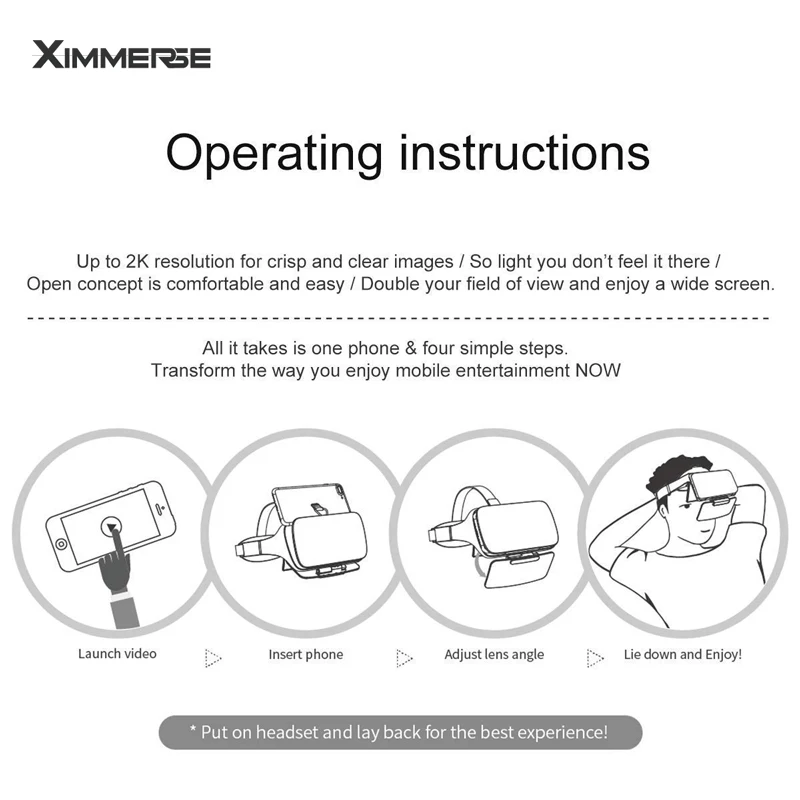 XIMMERSE

Operating instructions

Up to 2K resolution for crisp and clear images / So light you don't feel it there / Open concept is comfortable and easy / Double your field of view and enjoy a wide screen.

All it takes is one phone & four simple steps.
Transform the way you enjoy mobile entertainment NOW

Launch video

Insert phone

Adjust lens angle

Lie down and Enjoy!

* Put on headset and lay back for the best experience!