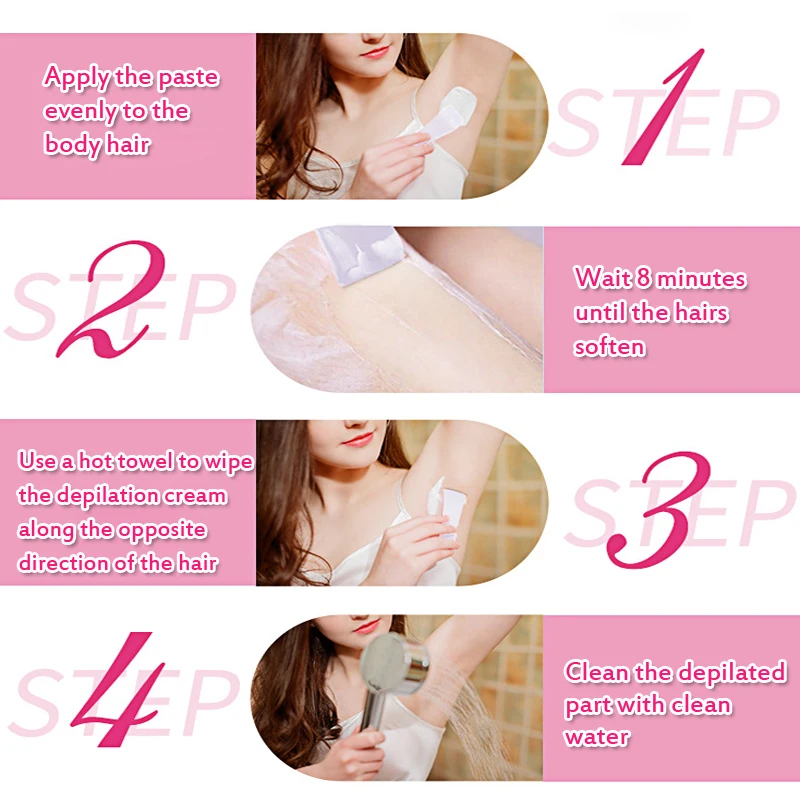 Apply the paste evenly to the body hair

STEP 1

STEP 2

Wait 8 minutes until the hairs soften

Use a hot towel to wipe the depilation cream along the opposite direction of the hair

STEP 3

STEP 4

Clean the depilated part with clean water