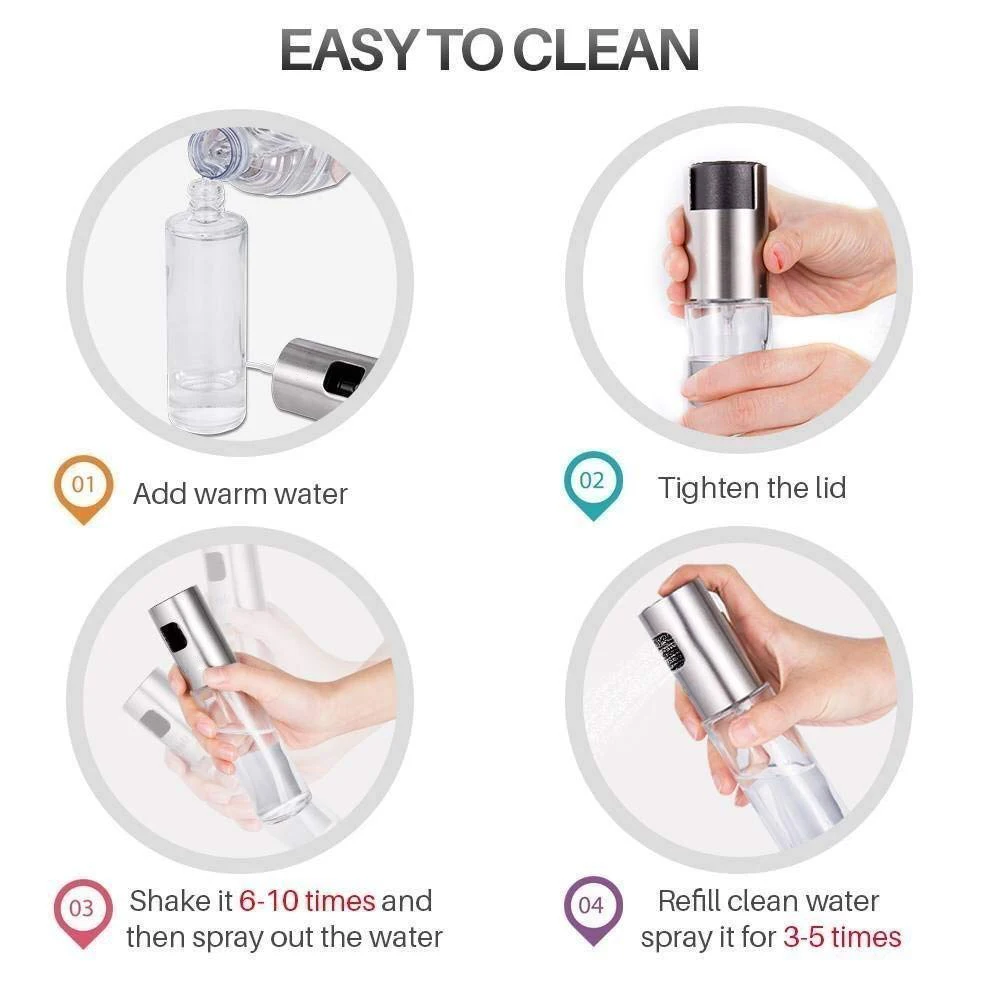 EASY TO CLEAN

01 Add warm water

02 Tighten the lid

03 Shake it 6-10 times and then spray out the water

04 Refill clean water spray it for 3-5 times