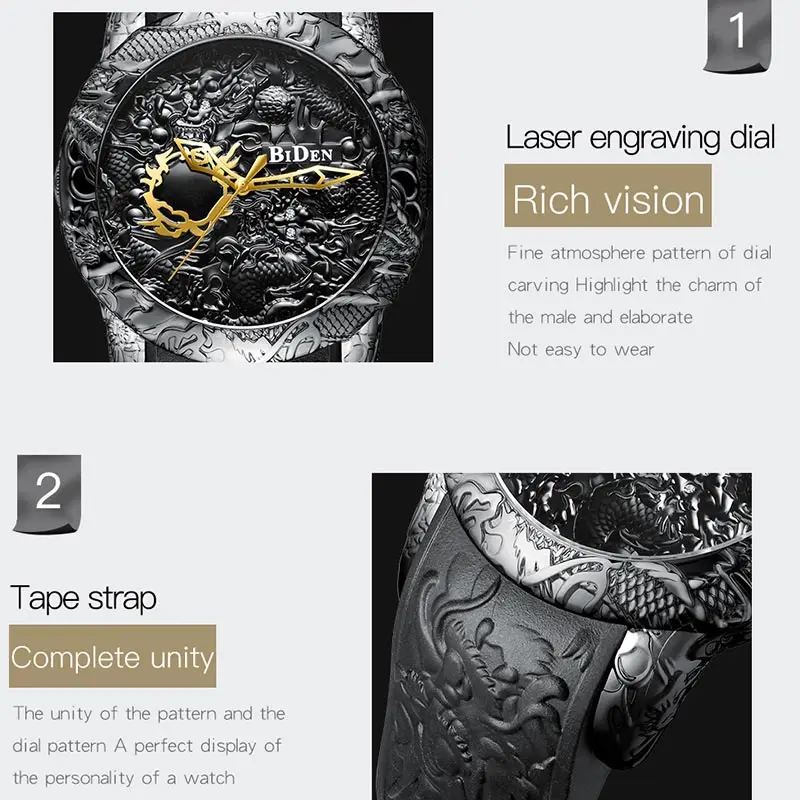 BIDEN

1

Laser engraving dial

Rich vision

Fine atmosphere pattern of dial carving Highlight the charm of the male and elaborate
Not easy to wear

2

Tape strap

Complete unity

The unity of the pattern and the dial pattern A perfect display of the personality of a watch