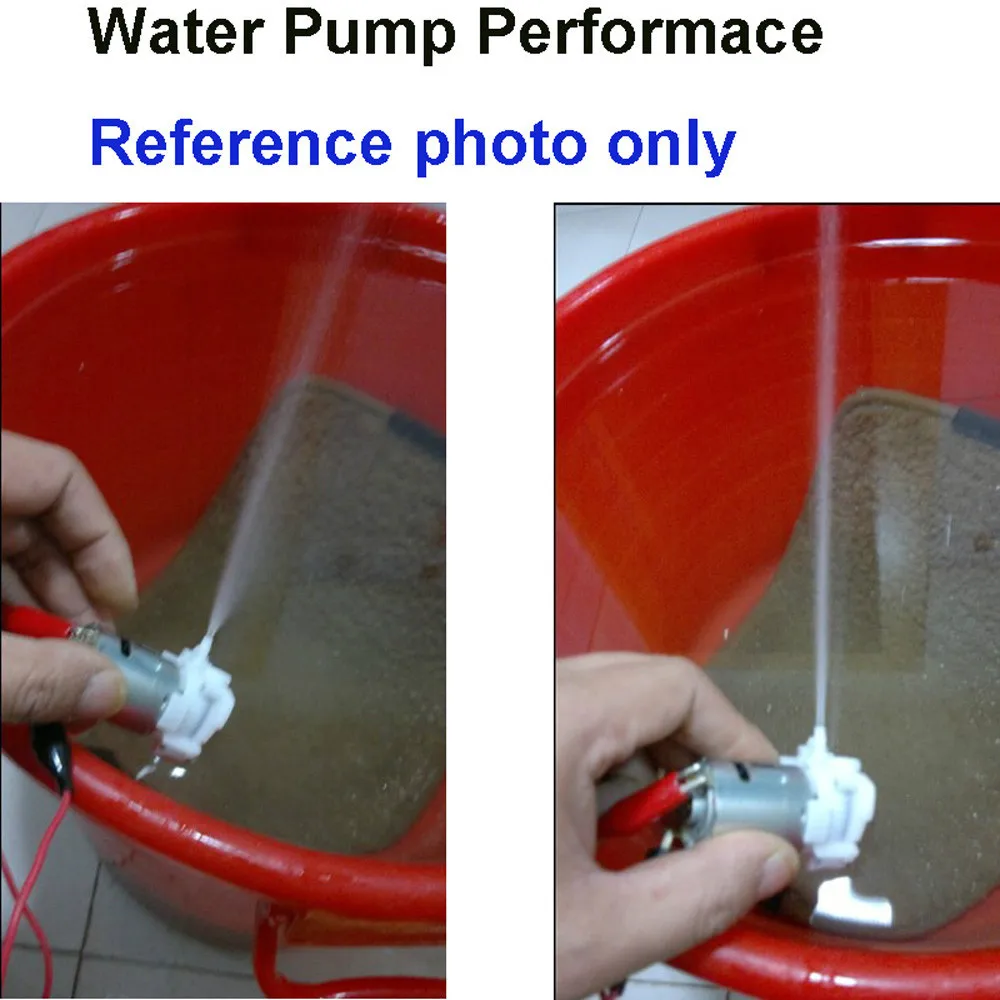 Water Pump Performace

Reference photo only