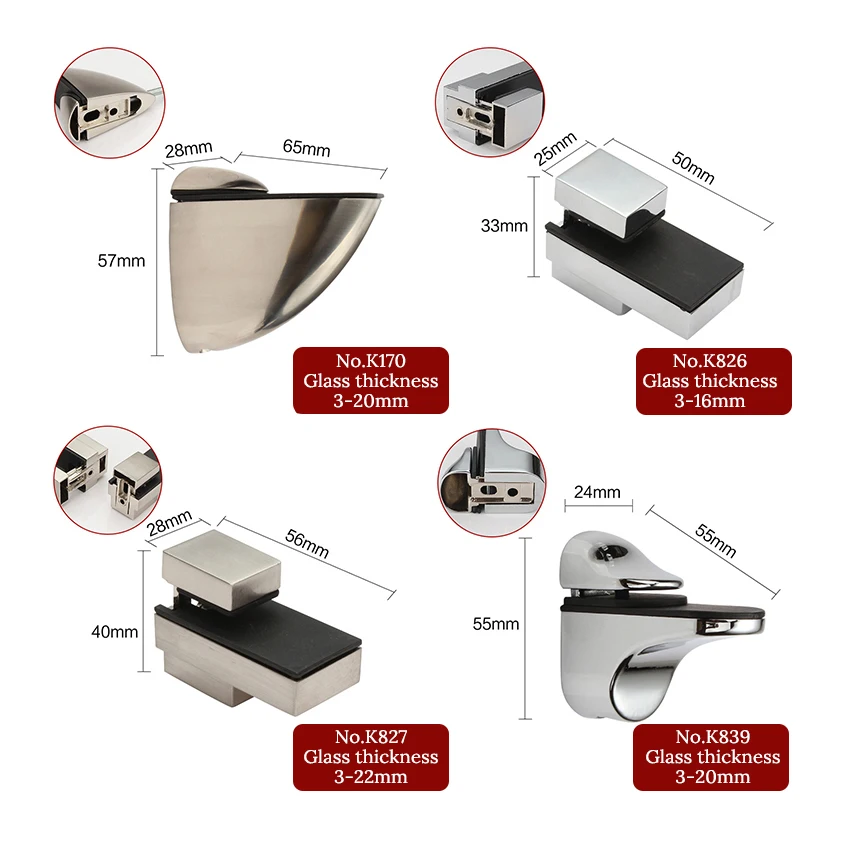 28mm
65mm
57mm
No.K170
Glass thickness
3-20mm

25mm
50mm
33mm
No.K826
Glass thickness
3-16mm

28mm
56mm
40mm
No.K827
Glass thickness
3-22mm

24mm
55mm
55mm
No.K839
Glass thickness
3-20mm