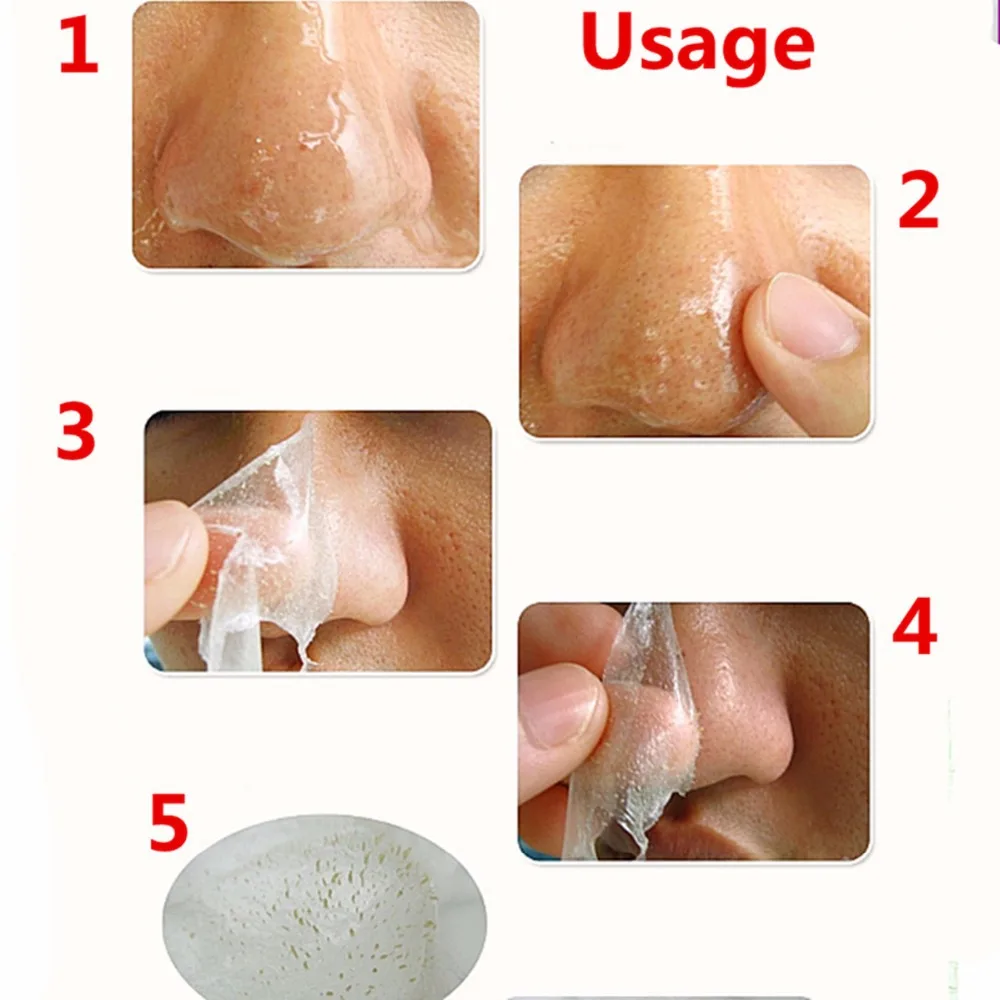 1

Usage

2

3

4

5