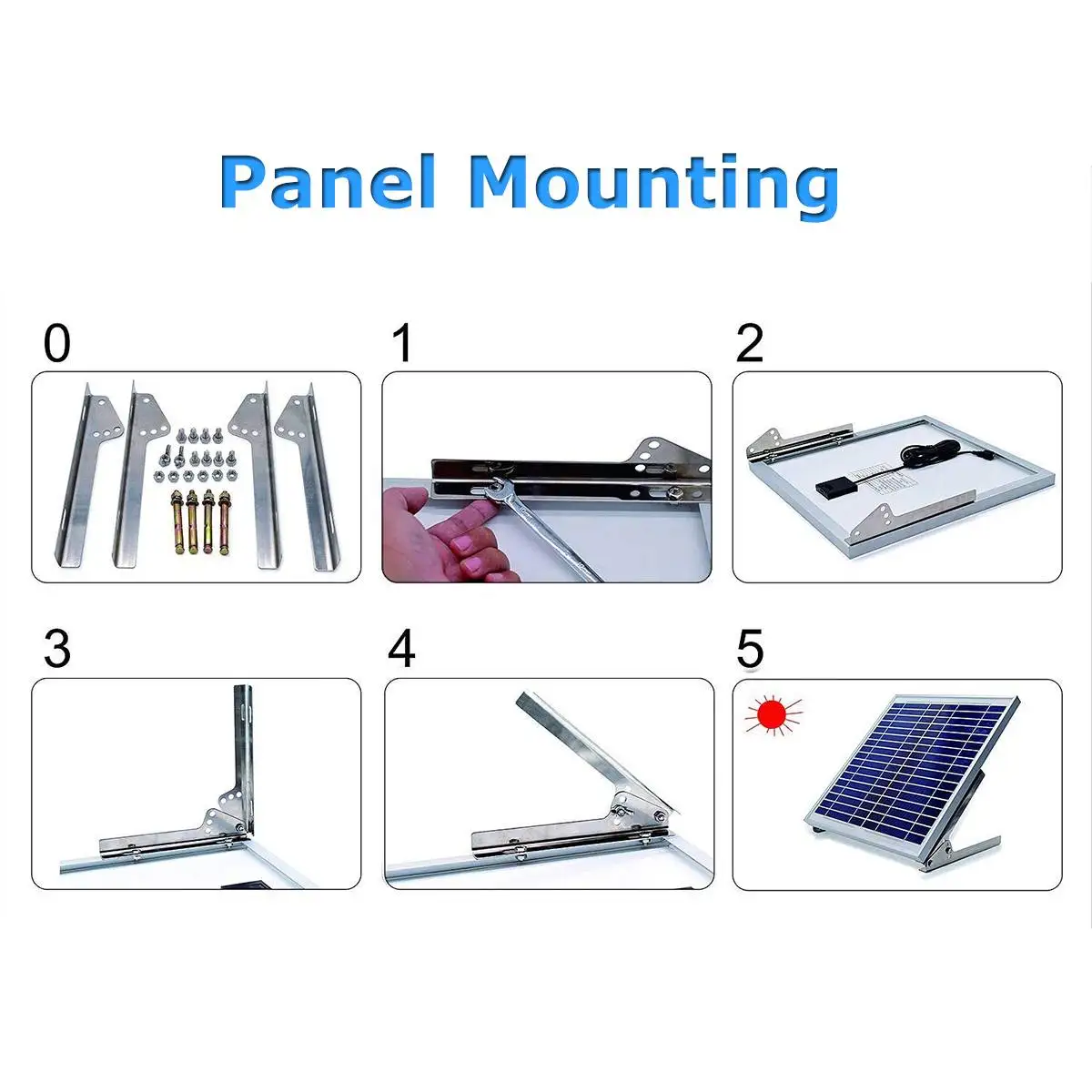 Panel Mounting

0

1

2

3

4

5