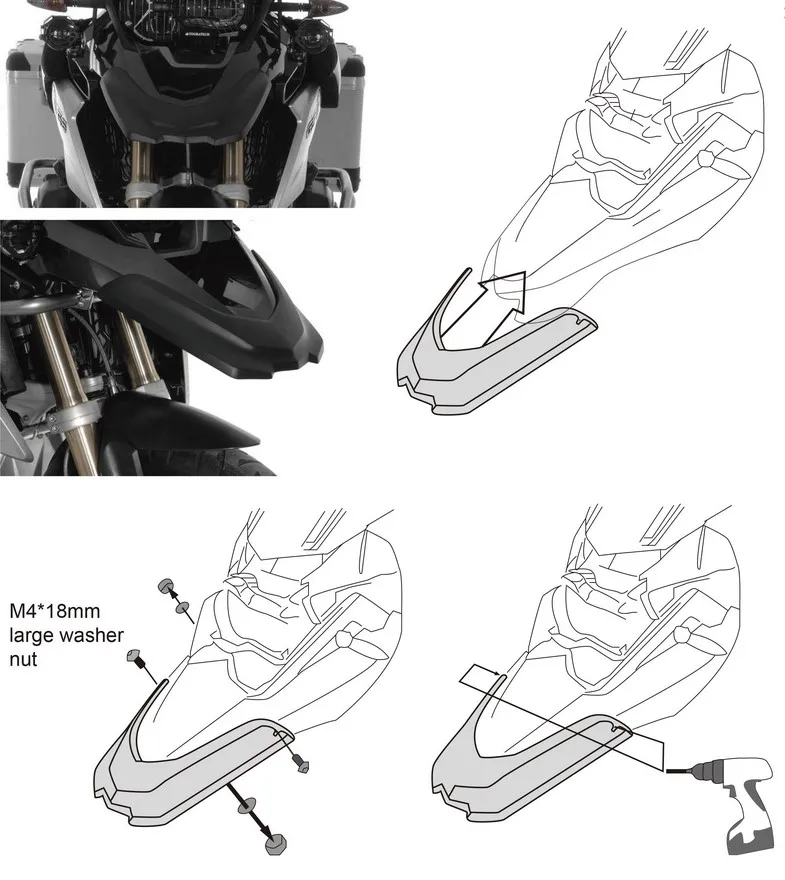 M4*18mm
large washer
nut