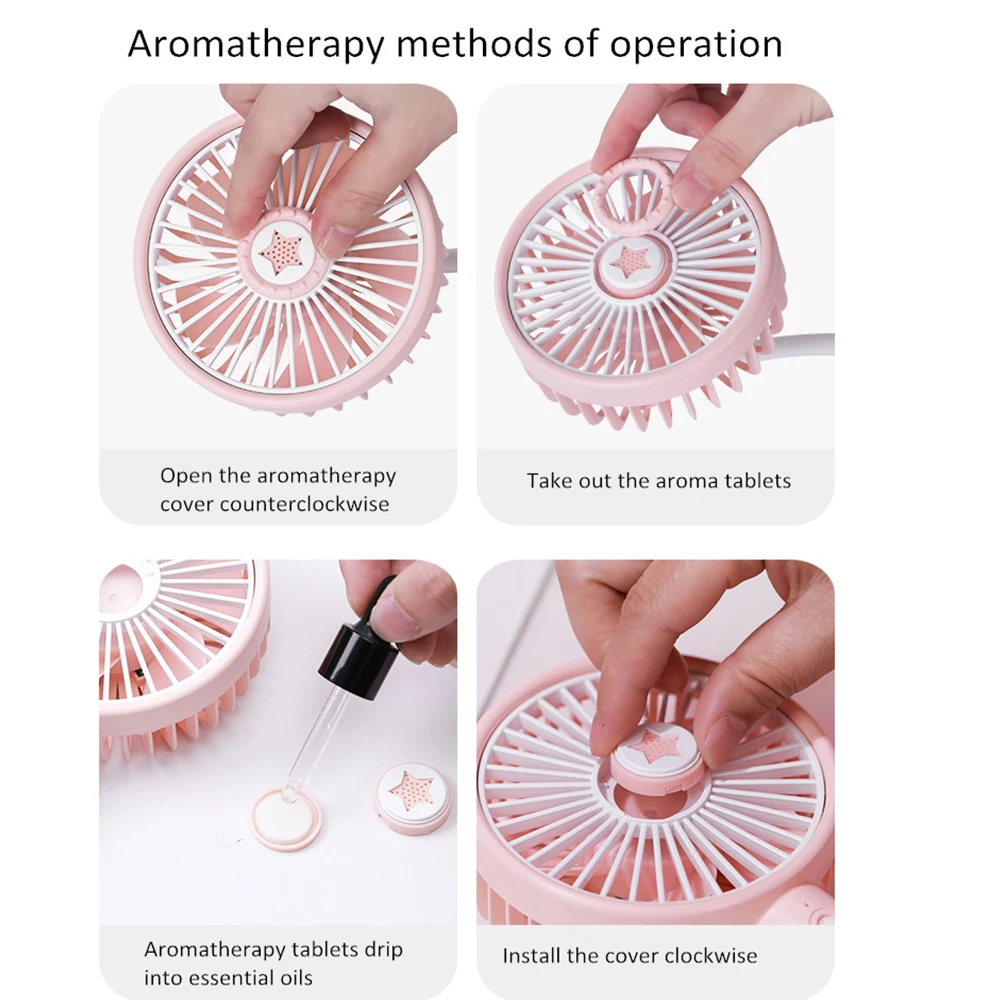 Aromatherapy methods of operation

Open the aromatherapy cover counterclockwise

Take out the aroma tablets

Aromatherapy tablets drip into essential oils

Install the cover clockwise