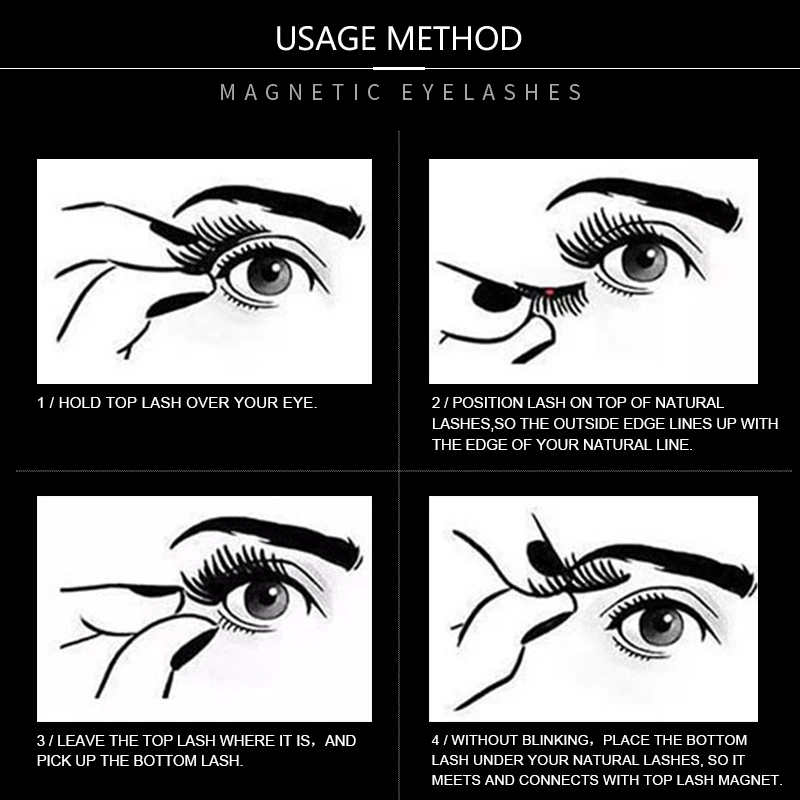 USAGE METHOD

MAGNETIC EYELASHES

1 / HOLD TOP LASH OVER YOUR EYE.

2 / POSITION LASH ON TOP OF NATURAL LASHES,SO THE OUTSIDE EDGE LINES UP WITH THE EDGE OF YOUR NATURAL LINE.

3 / LEAVE THE TOP LASH WHERE IT IS，AND PICK UP THE BOTTOM LASH.

4 / WITHOUT BLINKING，PLACE THE BOTTOM LASH UNDER YOUR NATURAL LASHES, SO IT MEETS AND CONNECTS WITH TOP LASH MAGNET.