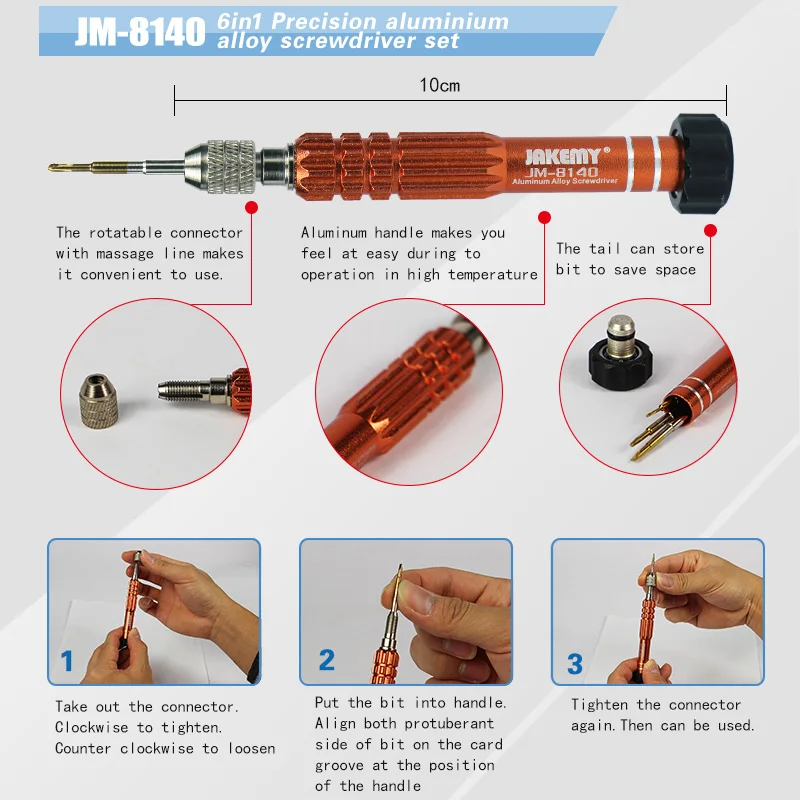 JM-8140 6in1 Precision aluminium alloy screwdriver set

10cm

JAKEMY®
JM-8140
Aluminum Alloy Screwdriver

The rotatable connector with massage line makes it convenient to use.

Aluminum handle makes you feel at easy during to operation in high temperature

The tail can store bit to save space

1

Take out the connector. Clockwise to tighten. Counter clockwise to loosen

2

Put the bit into handle. Align both protuberant side of bit on the card groove at the position of the handle

3

Tighten the connector again.Then can be used.