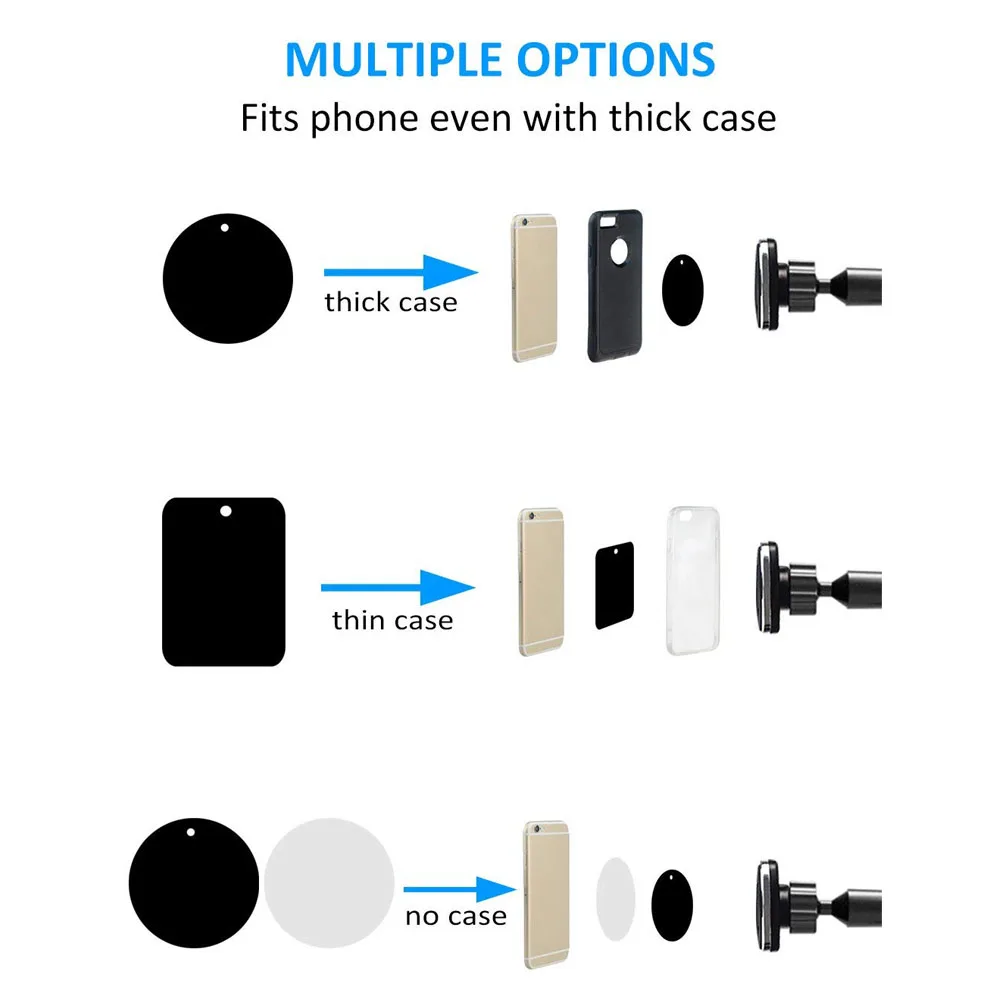 MULTIPLE OPTIONS
Fits phone even with thick case

thick case

thin case

no case