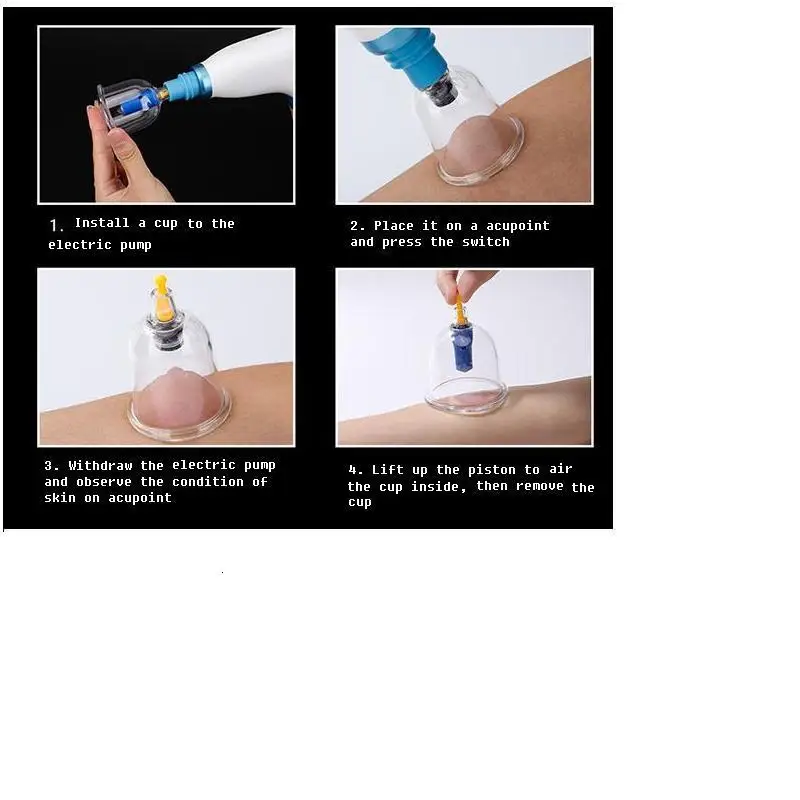 1. Install a cup to the electric pump

2. Place it on a acupoint and press the switch

3. Withdraw the electric pump and observe the condition of skin on acupoint

4. Lift up the piston to air the cup inside, then remove the cup