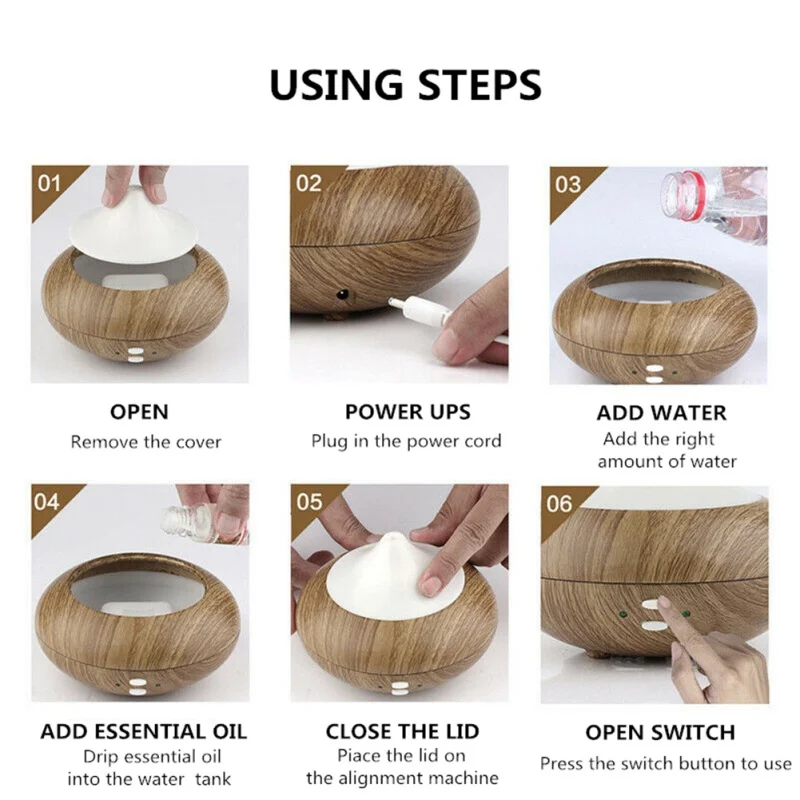 USING STEPS

01

OPEN
Remove the cover

02

POWER UPS
Plug in the power cord

03

ADD WATER
Add the right amount of water

04

ADD ESSENTIAL OIL
Drip essential oil into the water tank

05

CLOSE THE LID
Piace the lid on the alignment machine

06

OPEN SWITCH
Press the switch button to use