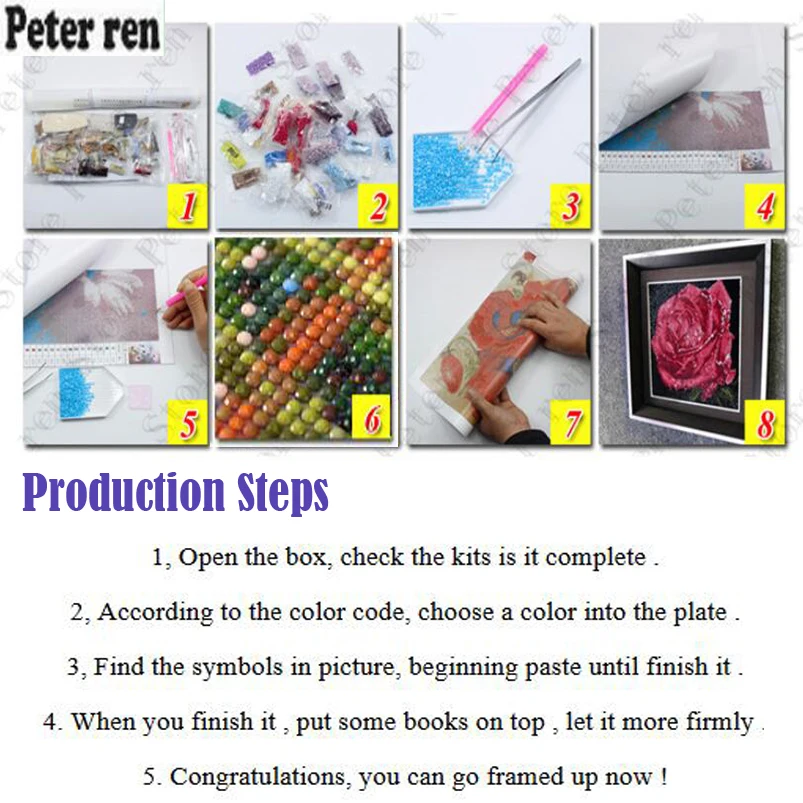 Peter ren

1

2

3

4

5

6

7

8

Production Steps

1, Open the box, check the kits is it complete .

2, According to the color code, choose a color into the plate .

3, Find the symbols in picture, beginning paste until finish it .

4. When you finish it , put some books on top , let it more firmly .

5. Congratulations, you can go framed up now !