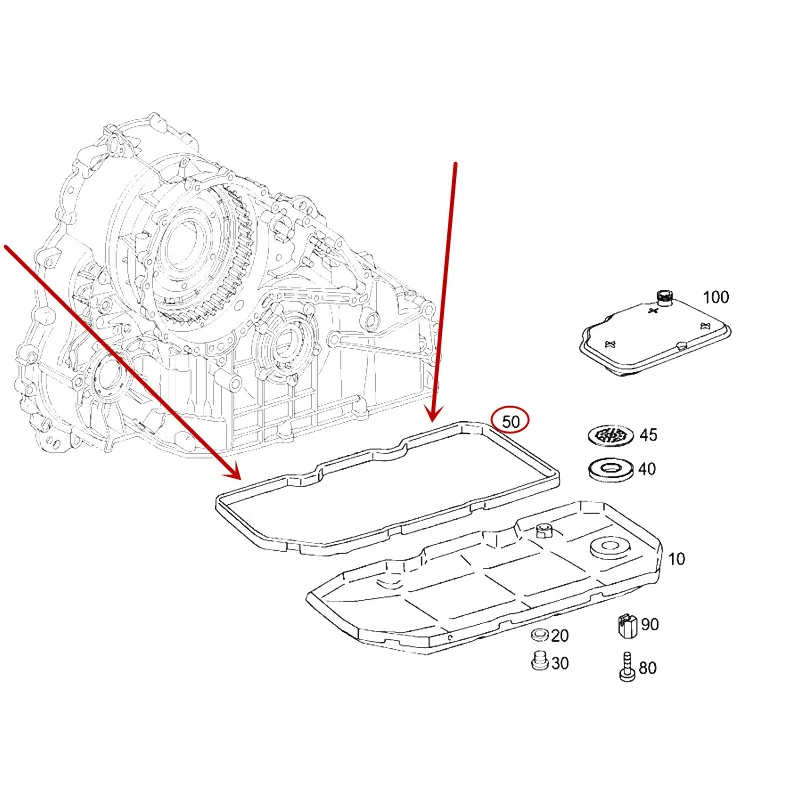 100
50
45
40
10
20
90
30
80