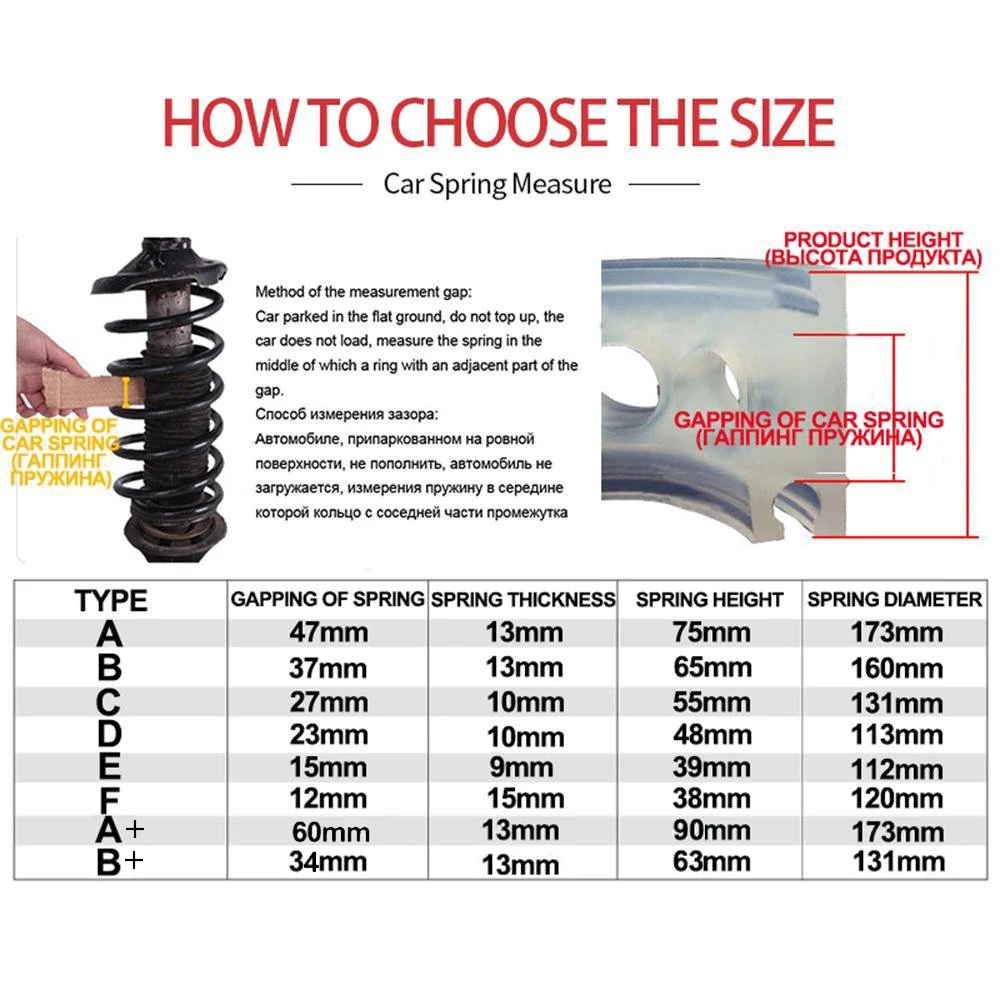 HOW TO CHOOSE THE SIZE

Car Spring Measure

GAPPING OF CAR SPRING (ГАППИНГ ПРУЖИНА)

Method of the measurement gap:
Car parked in the flat ground, do not top up, the car does not load, measure the spring in the middle of which a ring with an adjacent part of the gap.
Способ измерения зазора:
Автомобиле, припаркованном на ровной поверхности, не пополнить, автомобиль не загружается, измерения пружину в середине которой кольцо с соседней части промежутка

PRODUCT HEIGHT (ВЫСОТА ПРОДУКТА)

GAPPING OF CAR SPRING (ГАППИНГ ПРУЖИНА)

| TYPE | GAPPING OF SPRING | SPRING THICKNESS | SPRING HEIGHT | SPRING DIAMETER |
|---|---|---|---|---|
| A | 47mm | 13mm | 75mm | 173mm |
| B | 37mm | 13mm | 65mm | 160mm |
| C | 27mm | 10mm | 55mm | 131mm |
| D | 23mm | 10mm | 48mm | 113mm |
| E | 15mm | 9mm | 39mm | 112mm |
| F | 12mm | 15mm | 38mm | 120mm |
| A+ | 60mm | 13mm | 90mm | 173mm |
| B+ | 34mm | 13mm | 63mm | 131mm |