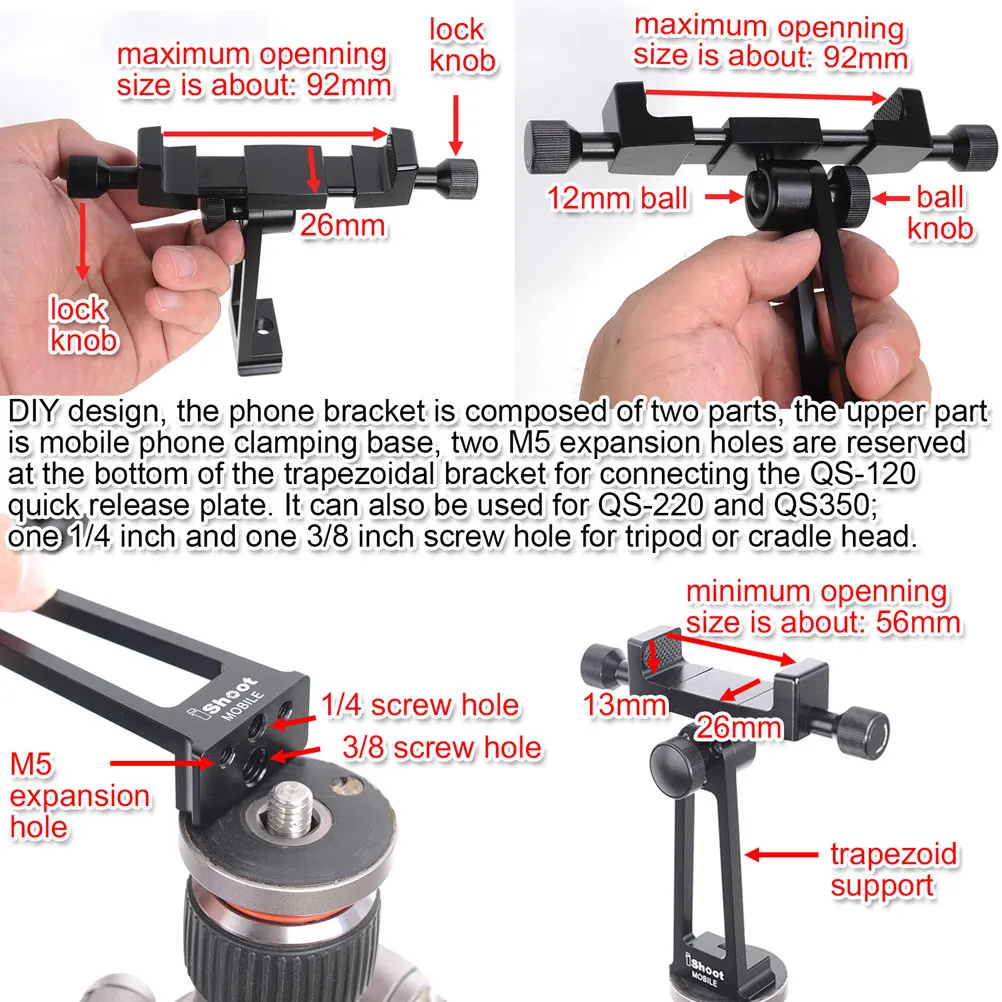 maximum openning size is about: 92mm

lock knob

26mm

lock knob

maximum openning size is about: 92mm

12mm ball

ball knob

DIY design, the phone bracket is composed of two parts, the upper part is mobile phone clamping base, two M5 expansion holes are reserved at the bottom of the trapezoidal bracket for connecting the QS-120 quick release plate. It can also be used for QS-220 and QS350; one 1/4 inch and one 3/8 inch screw hole for tripod or cradle head.

iShoot MOBILE

1/4 screw hole

3/8 screw hole

M5 expansion hole

minimum openning size is about: 56mm

13mm

26mm

trapezoid support

iShoot MOBILE