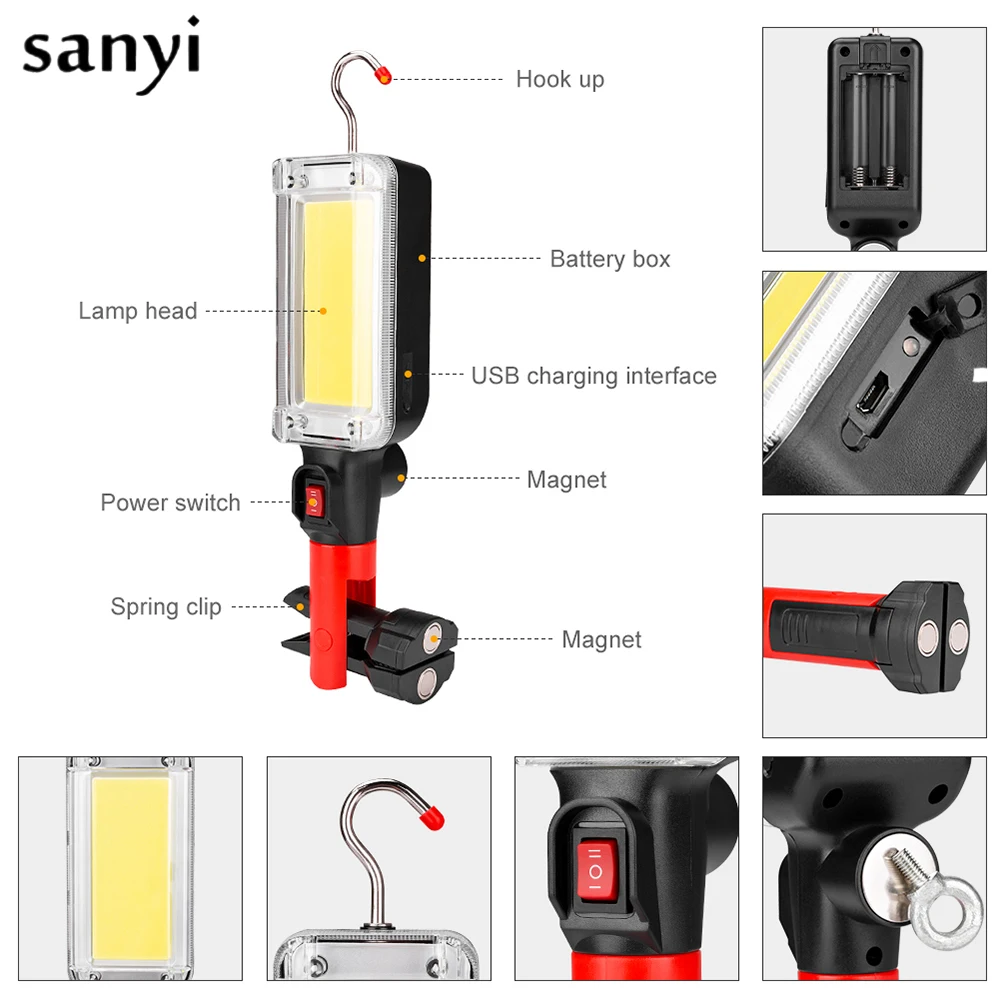 sanyi

Hook up

Battery box

Lamp head

USB charging interface

Magnet

Power switch

Spring clip

Magnet