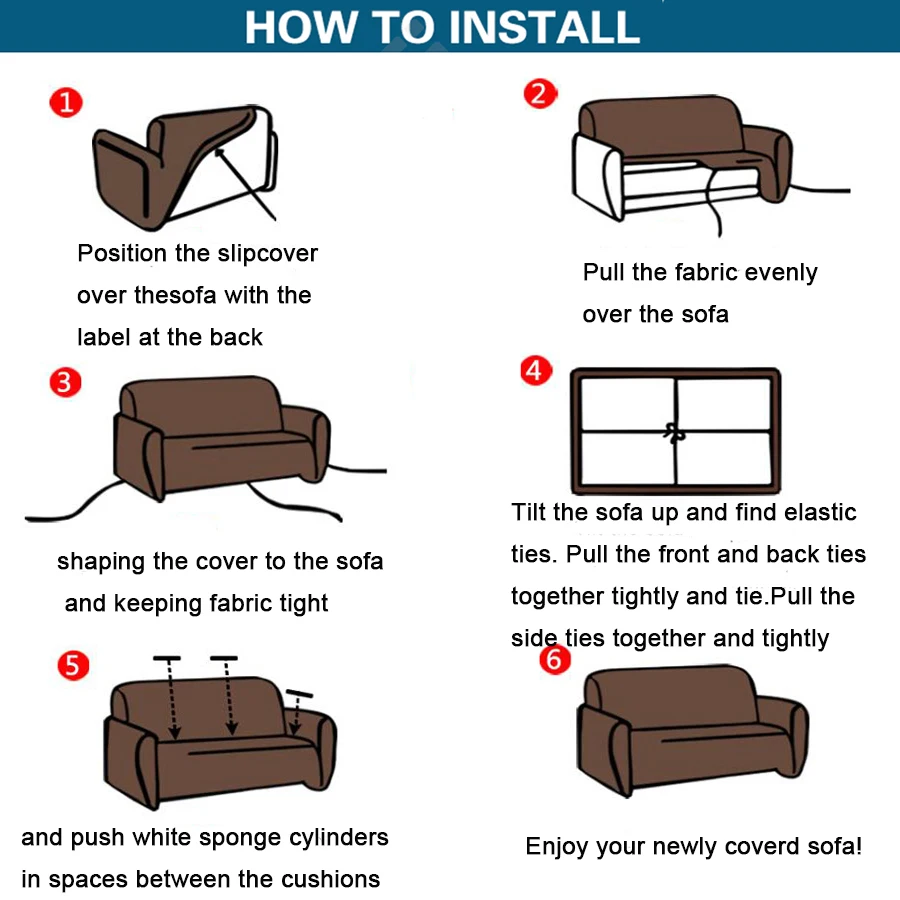 HOW TO INSTALL

1

Position the slipcover over thesofa with the label at the back

2

Pull the fabric evenly over the sofa

3

shaping the cover to the sofa and keeping fabric tight

4

Tilt the sofa up and find elastic ties. Pull the front and back ties together tightly and tie.Pull the side ties together and tightly

5

and push white sponge cylinders in spaces between the cushions

6

Enjoy your newly coverd sofa!