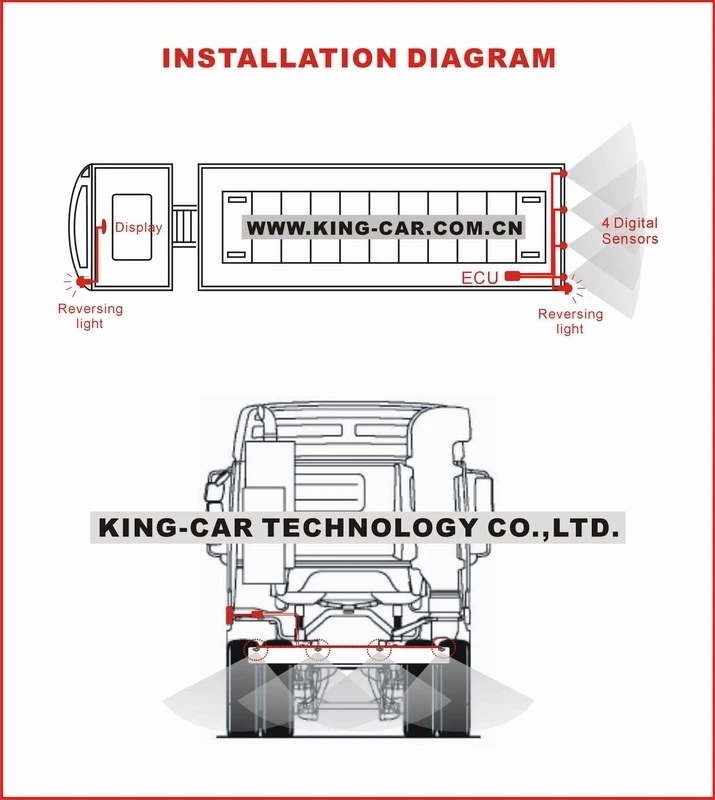 INSTALLATION DIAGRAM

Display

WWW.KING-CAR.COM.CN

4 Digital Sensors

ECU

Reversing light

Reversing light

KING-CAR TECHNOLOGY CO.,LTD.