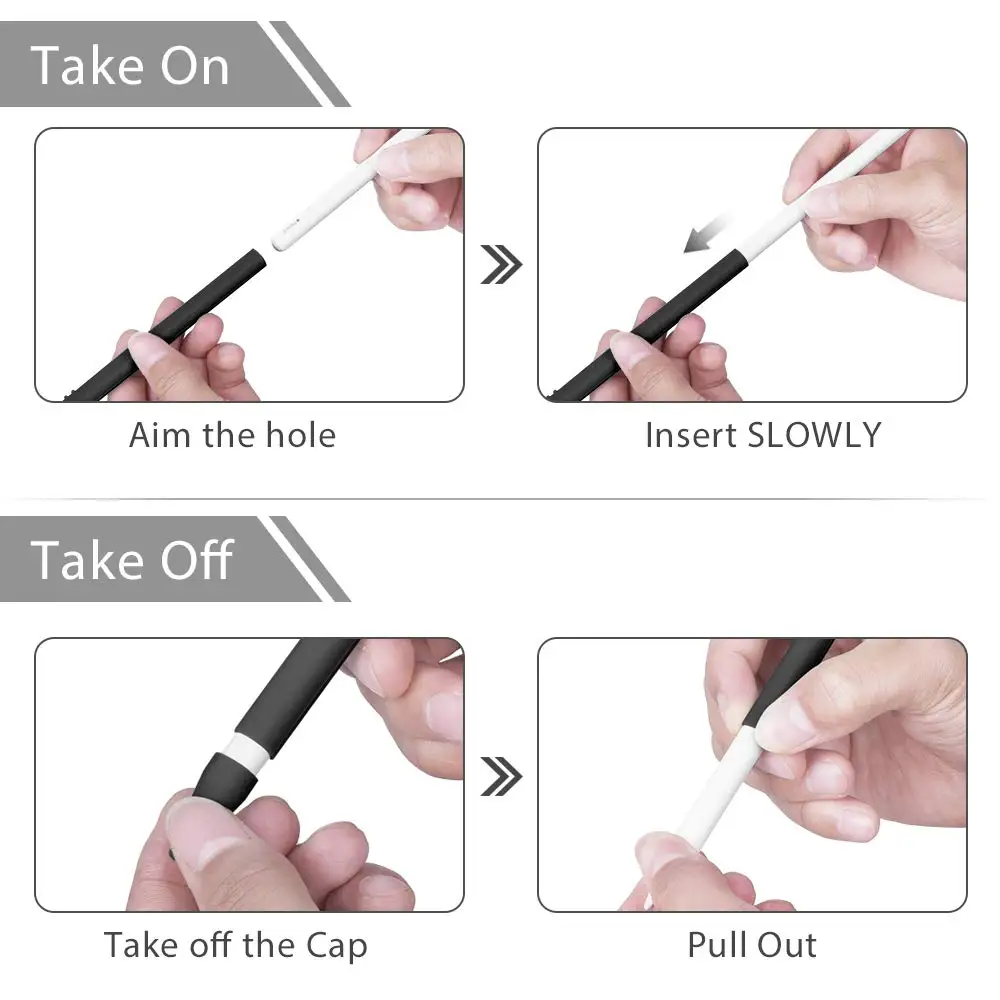 Take On

Aim the hole

Insert SLOWLY

Take Off

Take off the Cap

Pull Out