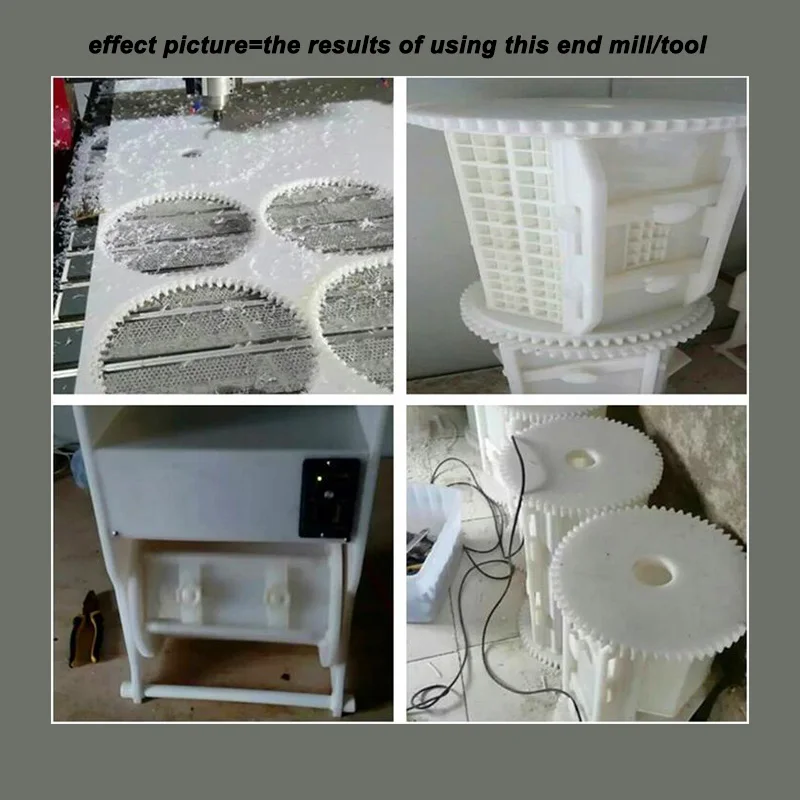 effect picture=the results of using this end mill/tool