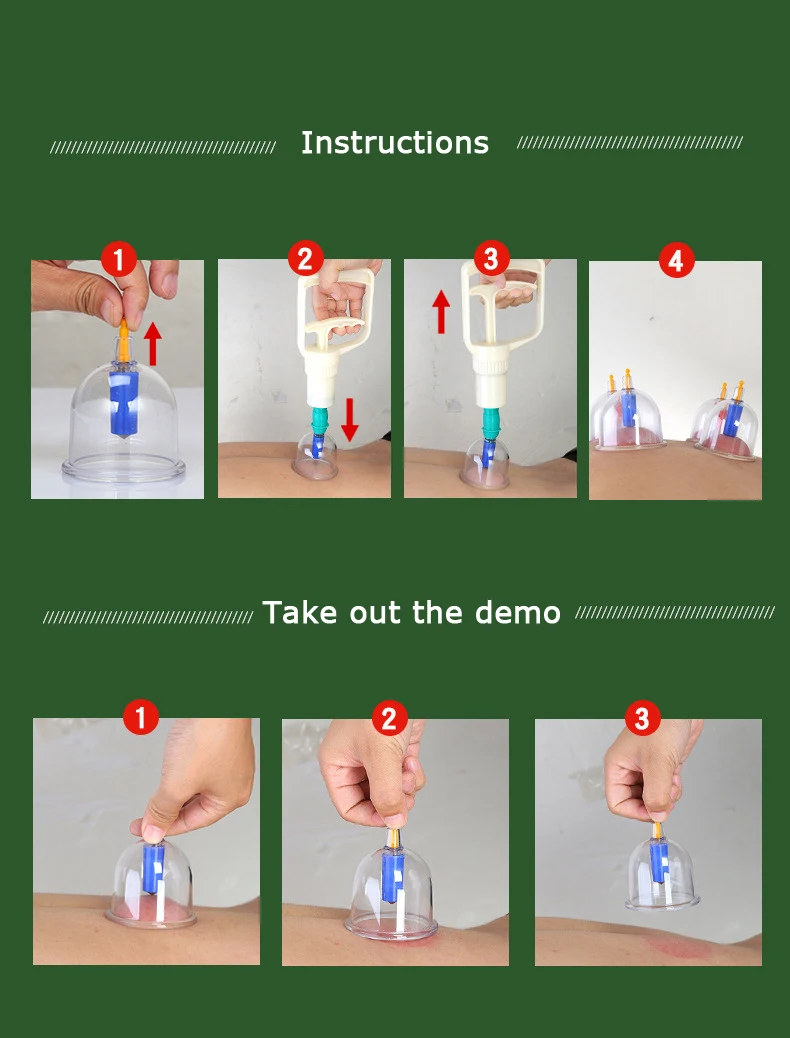 Instructions

1 2 3 4

Take out the demo

1 2 3