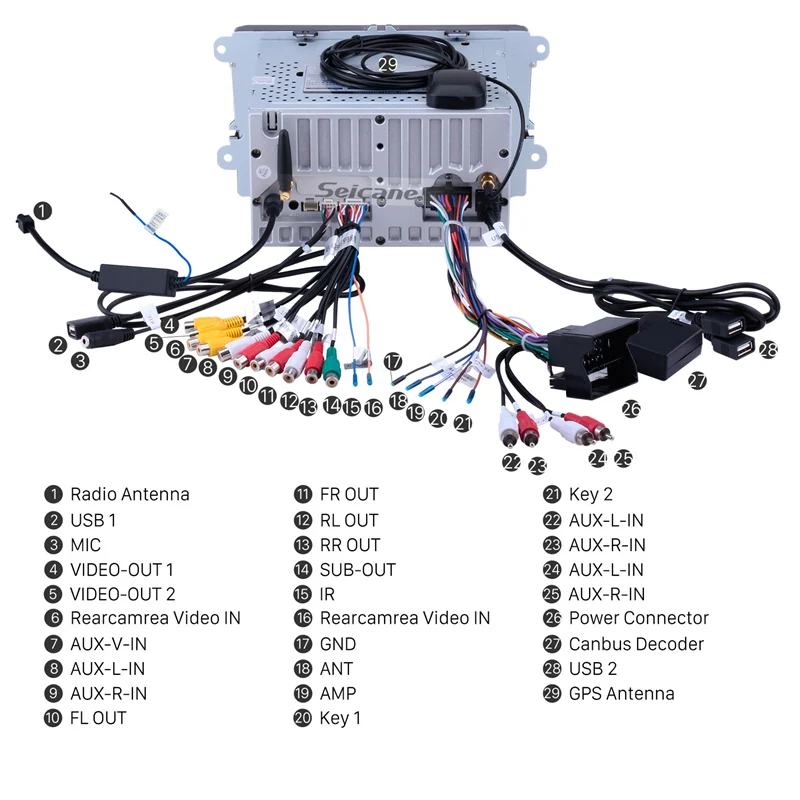 29
Seicane
1
2
3
4
5
6
7
8
9
10
11
12
13
14
15
16
17
18
19
20
21
22
23
24
25
26
27
28

1 Radio Antenna
2 USB 1
3 MIC
4 VIDEO-OUT 1
5 VIDEO-OUT 2
6 Rearcamrea Video IN
7 AUX-V-IN
8 AUX-L-IN
9 AUX-R-IN
10 FL OUT

11 FR OUT
12 RL OUT
13 RR OUT
14 SUB-OUT
15 IR
16 Rearcamrea Video IN
17 GND
18 ANT
19 AMP
20 Key 1

21 Key 2
22 AUX-L-IN
23 AUX-R-IN
24 AUX-L-IN
25 AUX-R-IN
26 Power Connector
27 Canbus Decoder
28 USB 2
29 GPS Antenna